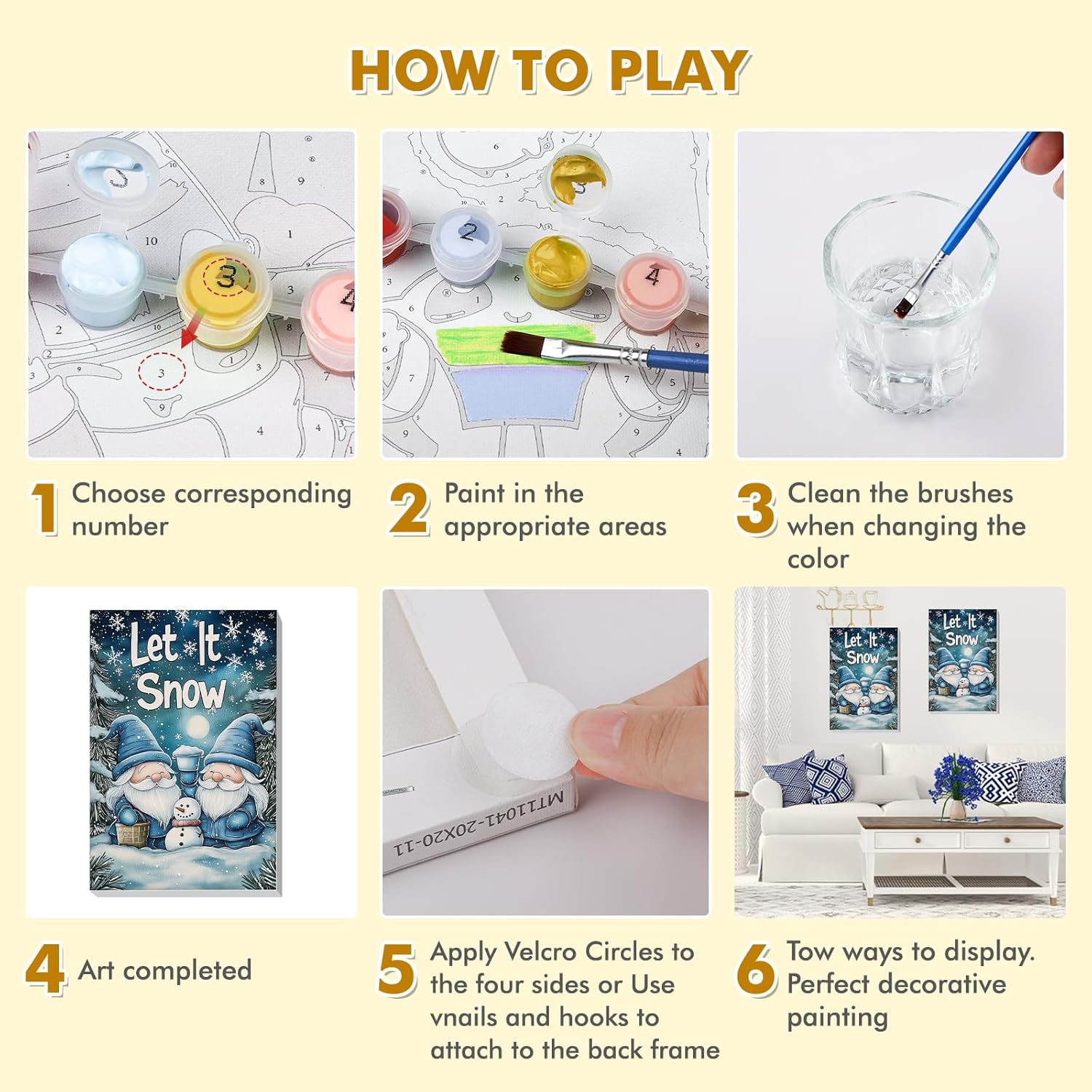 HOW TO PLAY

1 Choose corresponding number

2 Paint in the appropriate areas

3 Clean the brushes when changing the color

Let It Snow

MT11041-20X20-11

Let It Snow

Let It Snow

4 Art completed

5 Apply Velcro Circles to the four sides or Use vnails and hooks to attach to the back frame

6 Tow ways to display. Perfect decorative painting