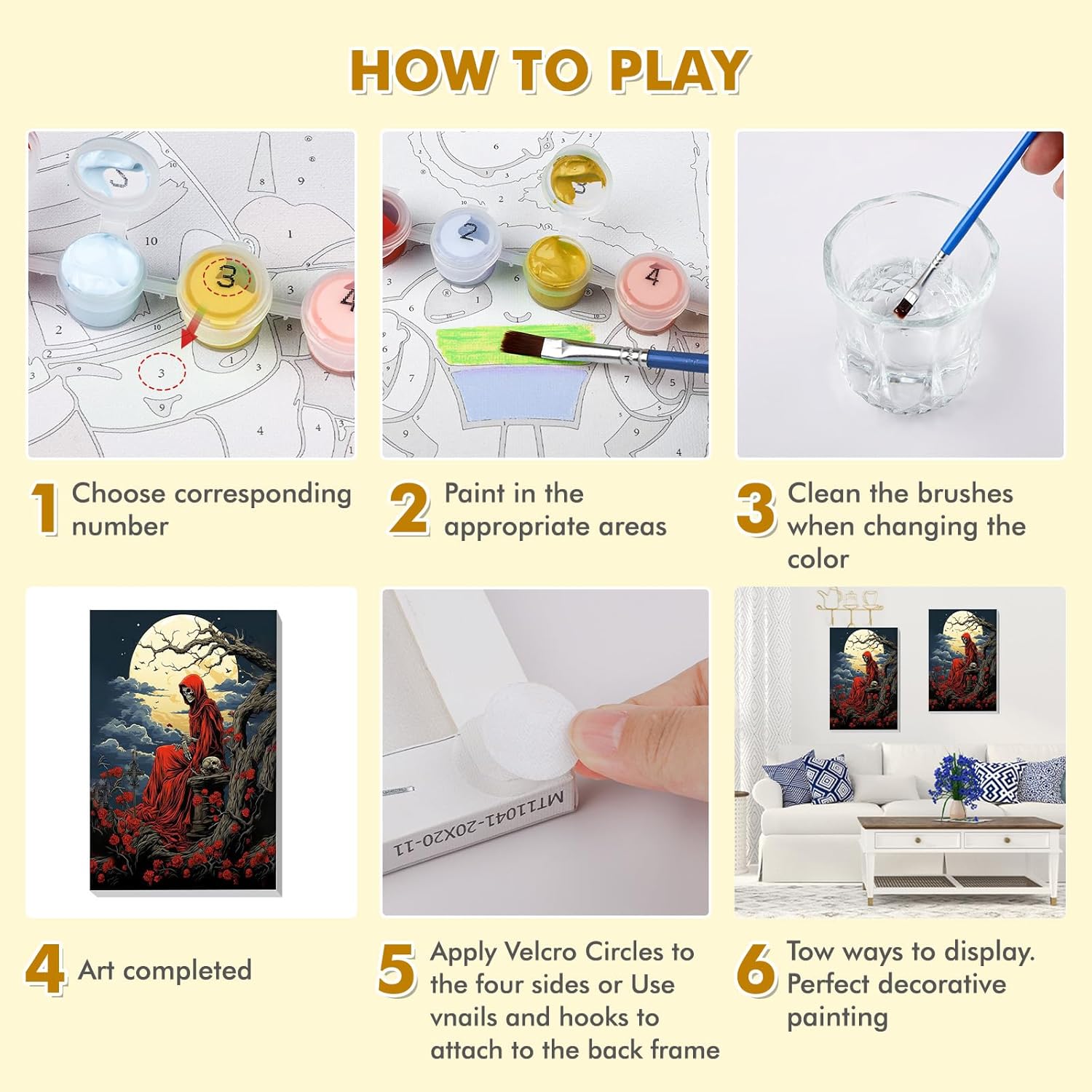 HOW TO PLAY

1 Choose corresponding number

2 Paint in the appropriate areas

3 Clean the brushes when changing the color

MT11041-20X20-11

4 Art completed

5 Apply Velcro Circles to the four sides or Use vnails and hooks to attach to the back frame

6 Tow ways to display. Perfect decorative painting