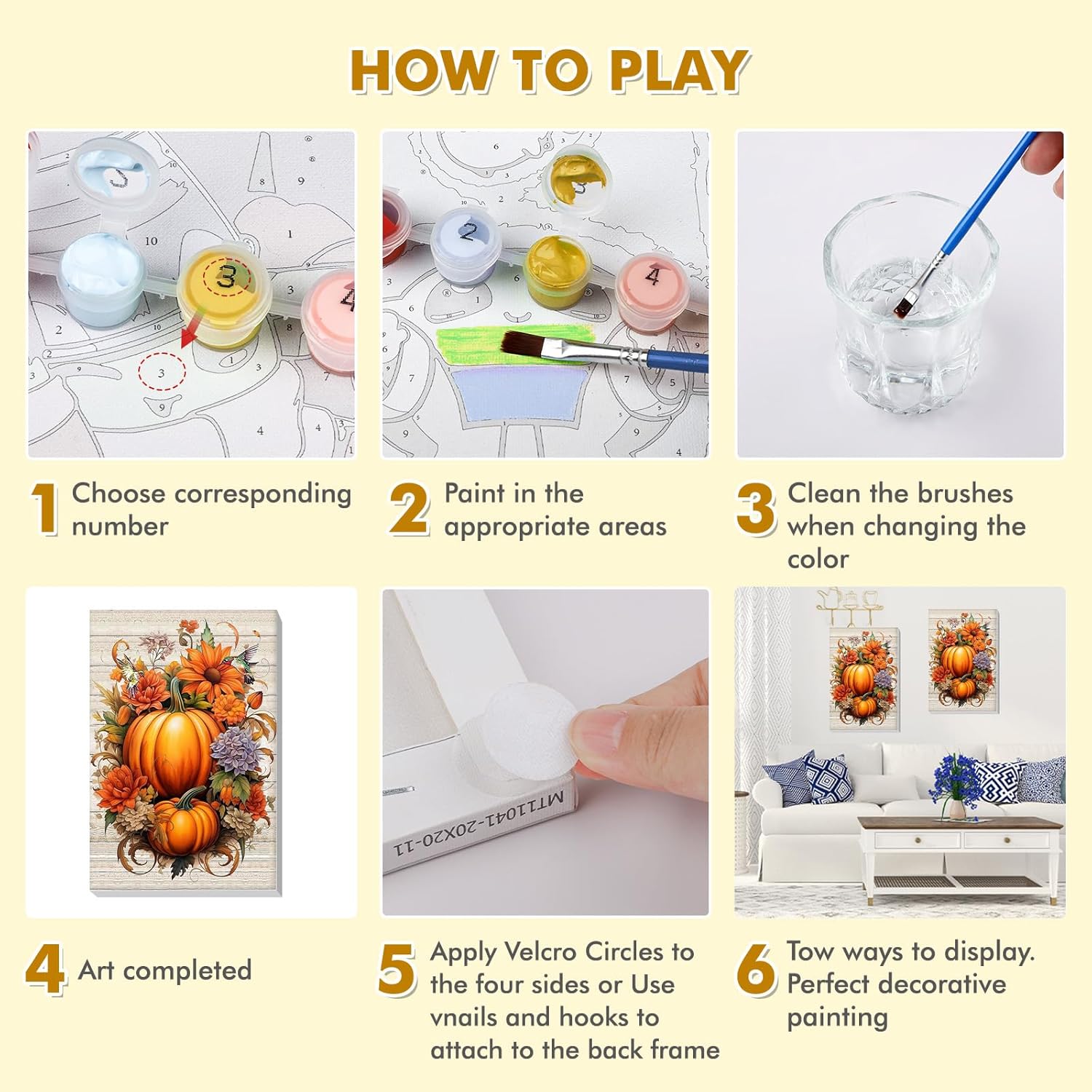 HOW TO PLAY

1 Choose corresponding number

2 Paint in the appropriate areas

3 Clean the brushes when changing the color

MT11041-20X20-11

4 Art completed

5 Apply Velcro Circles to the four sides or Use vnails and hooks to attach to the back frame

6 Tow ways to display. Perfect decorative painting