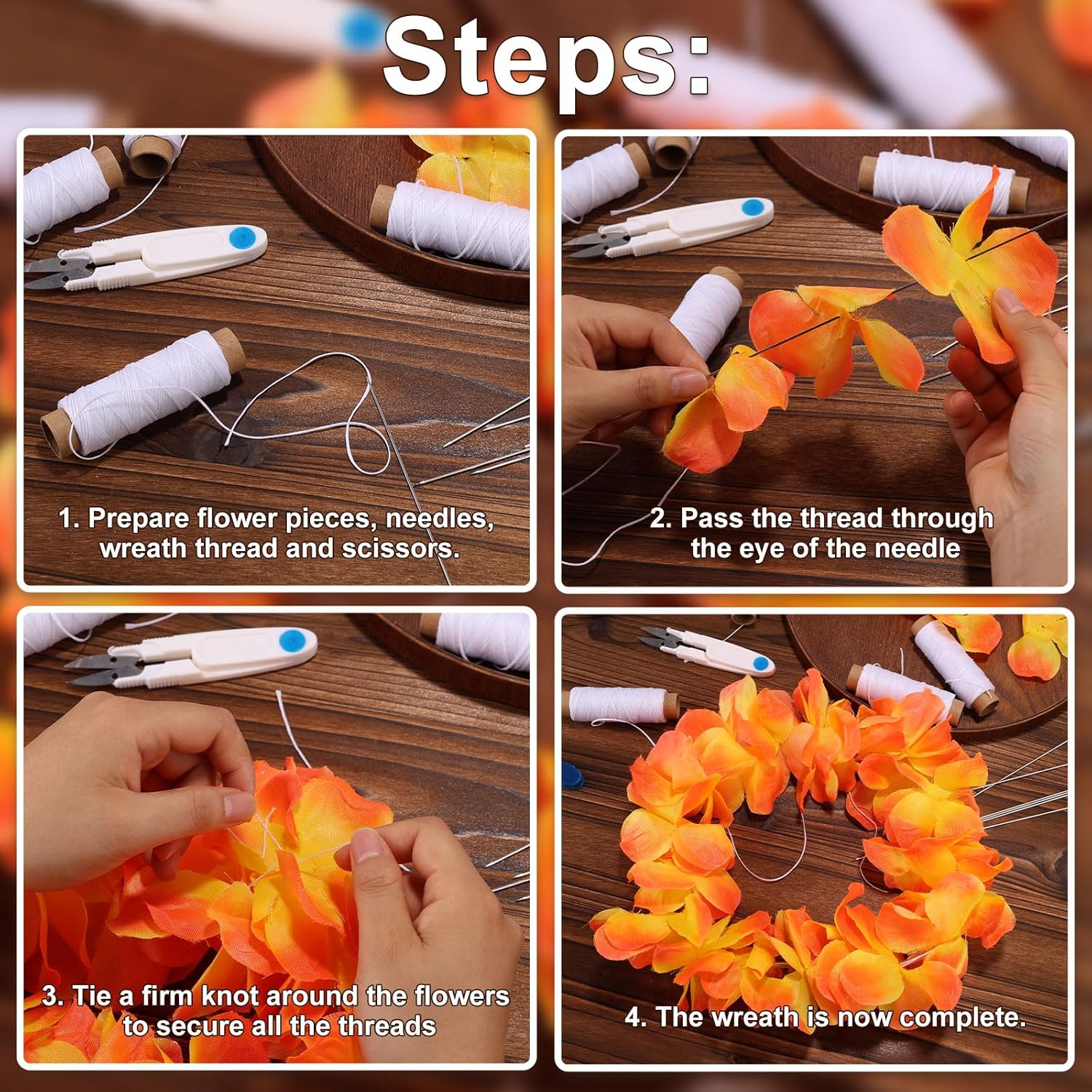 Steps:

1. Prepare flower pieces, needles, wreath thread and scissors.

2. Pass the thread through the eye of the needle

3. Tie a firm knot around the flowers to secure all the threads

4. The wreath is now complete.