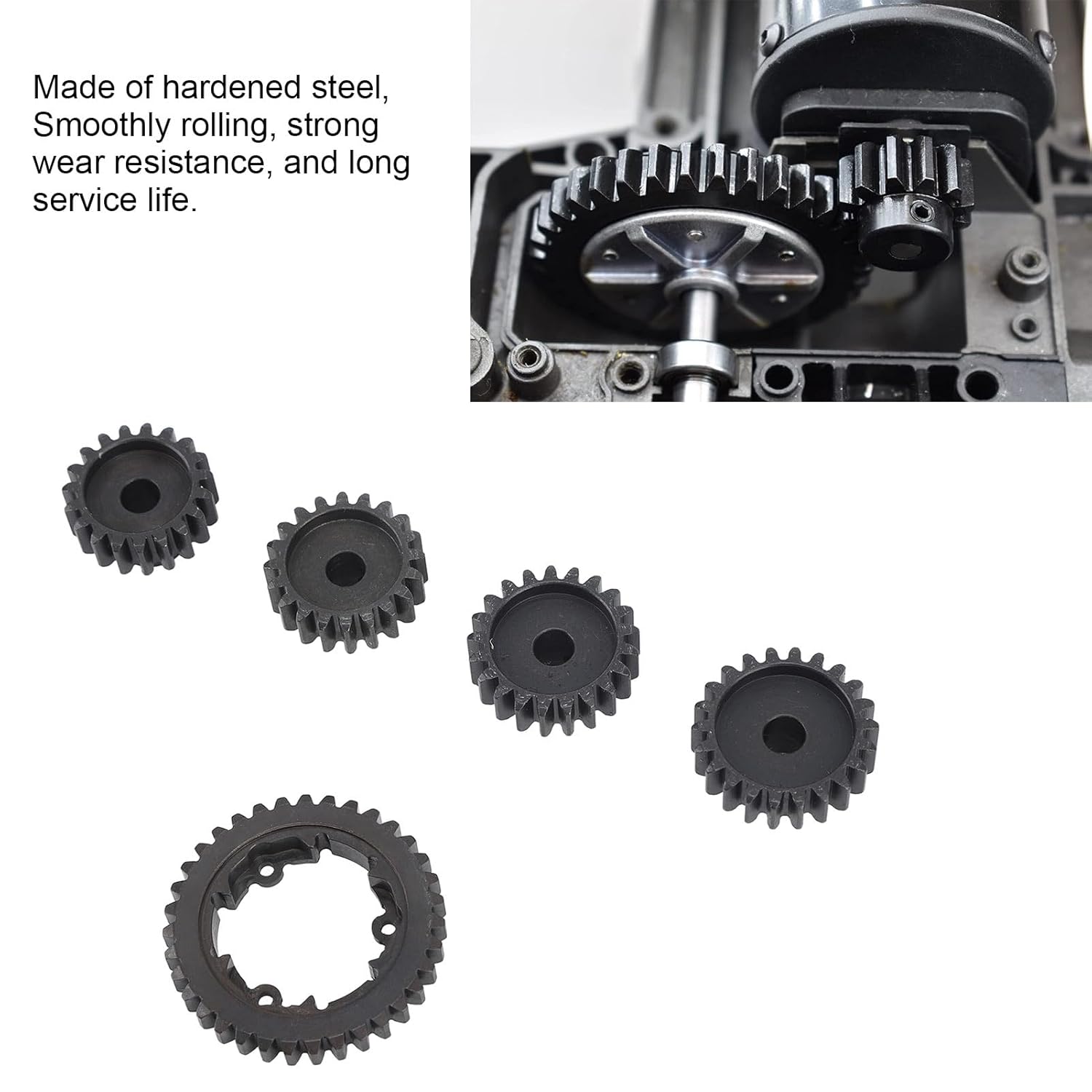 Made of hardened steel, Smoothly rolling, strong wear resistance, and long service life.