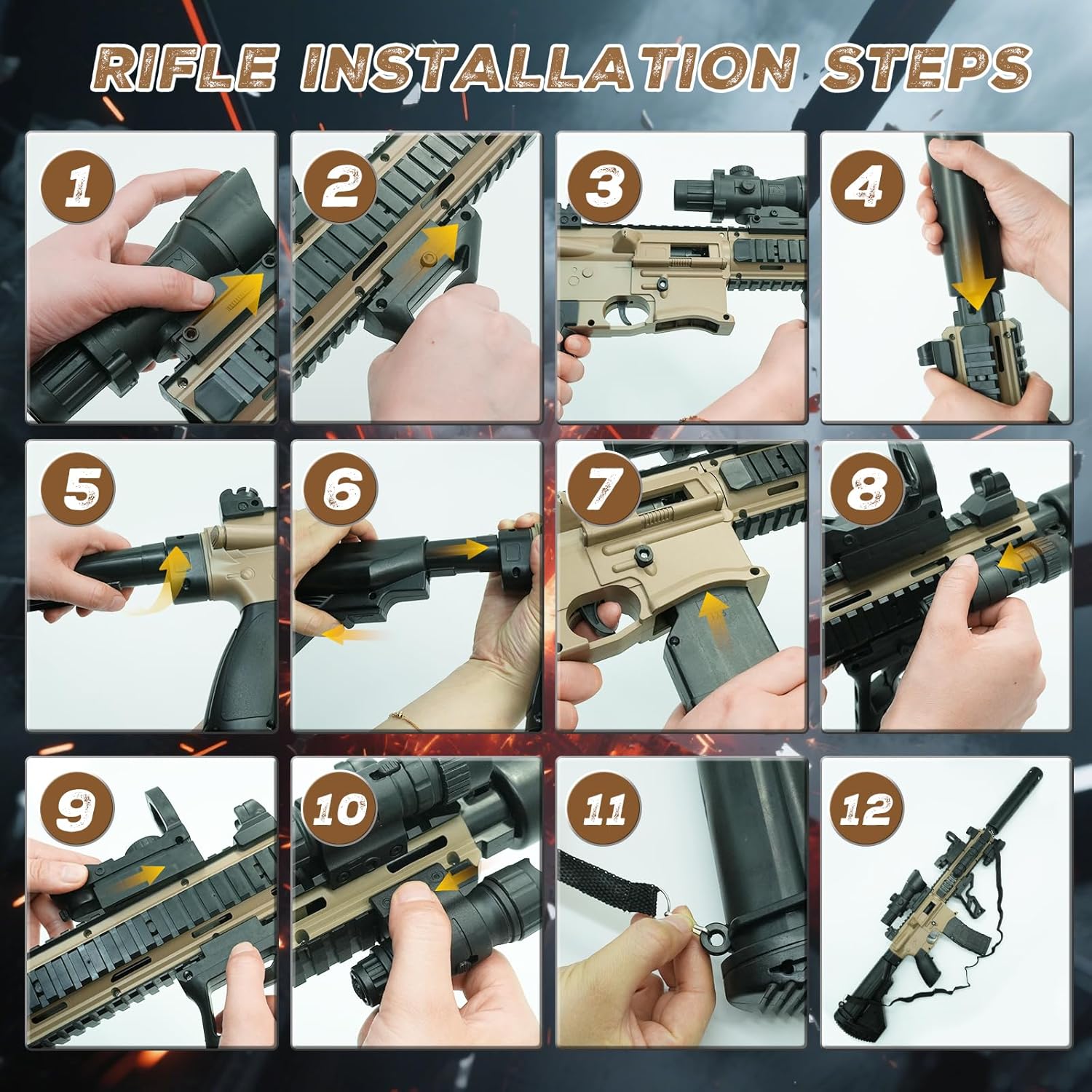 RIFLE INSTALLATION STEPS

1

2

3

4

5

6

7

8

9

10

11

12