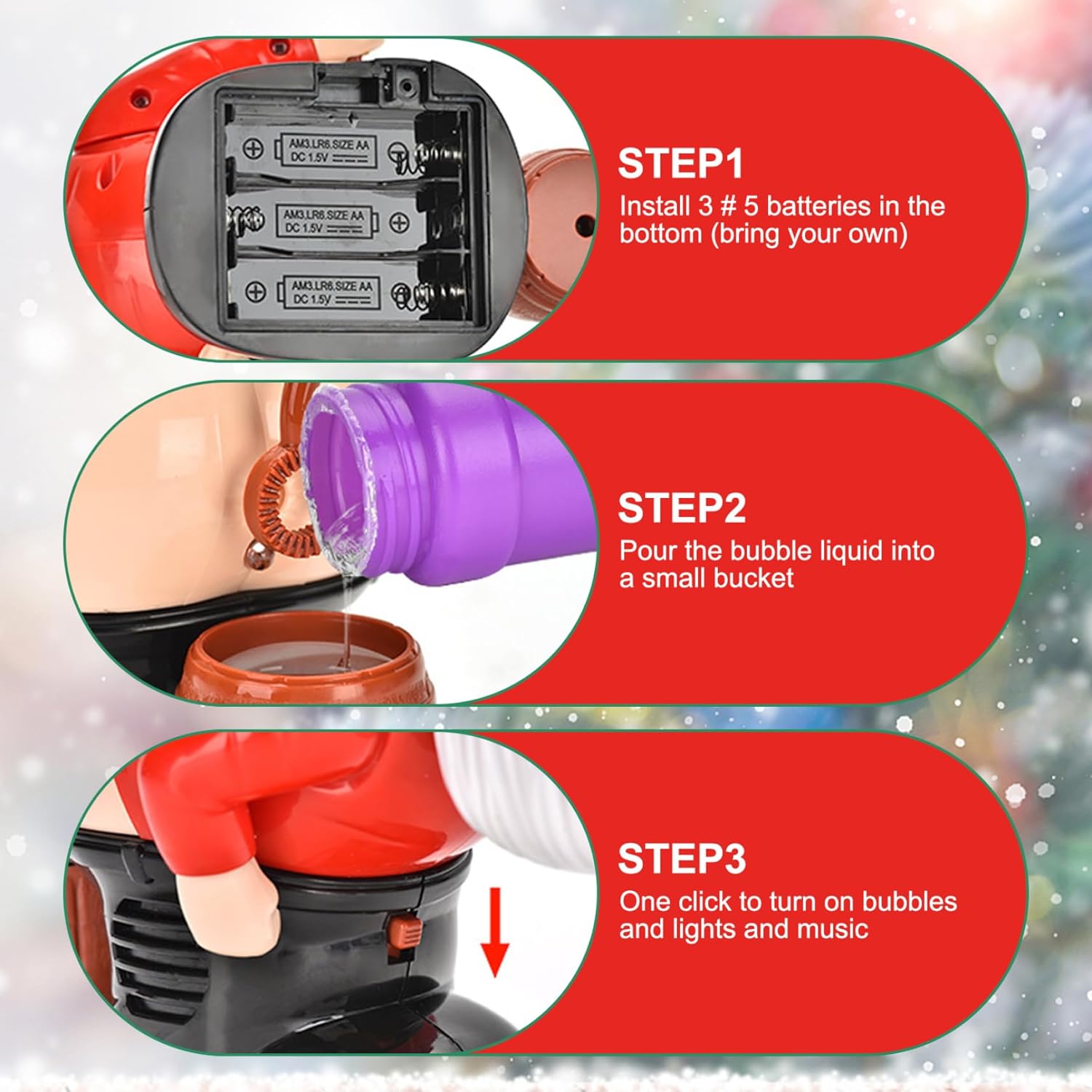 AM3.LR6.SIZE AA
DC 1.5V

AM3.LR6.SIZE AA
DC 1.5V

AM3.LR6.SIZE AA
DC 1.5V

STEP1
Install 3 # 5 batteries in the bottom (bring your own)

STEP2
Pour the bubble liquid into a small bucket

STEP3
One click to turn on bubbles and lights and music