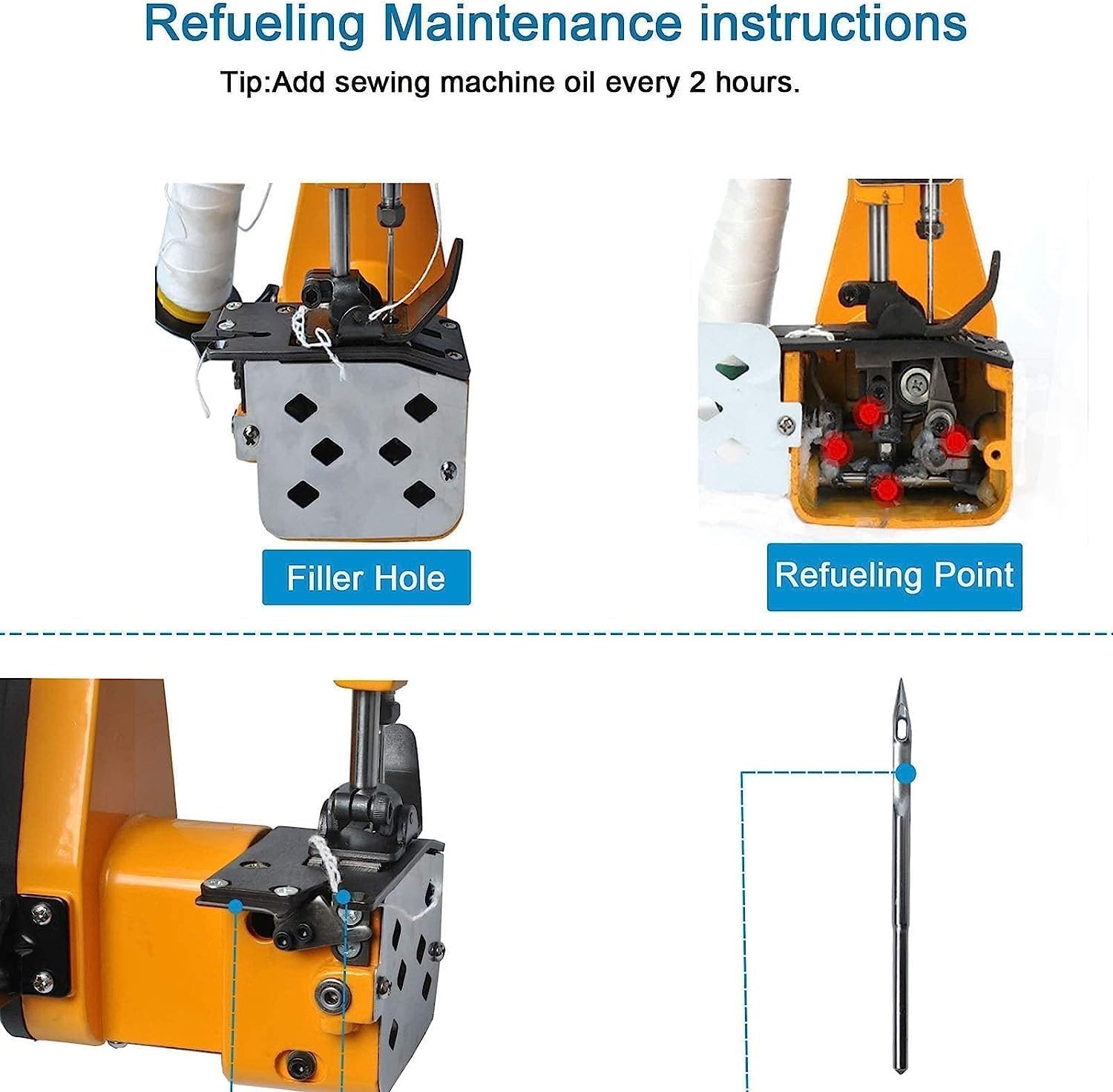 Refueling Maintenance instructions

Tip:Add sewing machine oil every 2 hours.

Filler Hole

Refueling Point