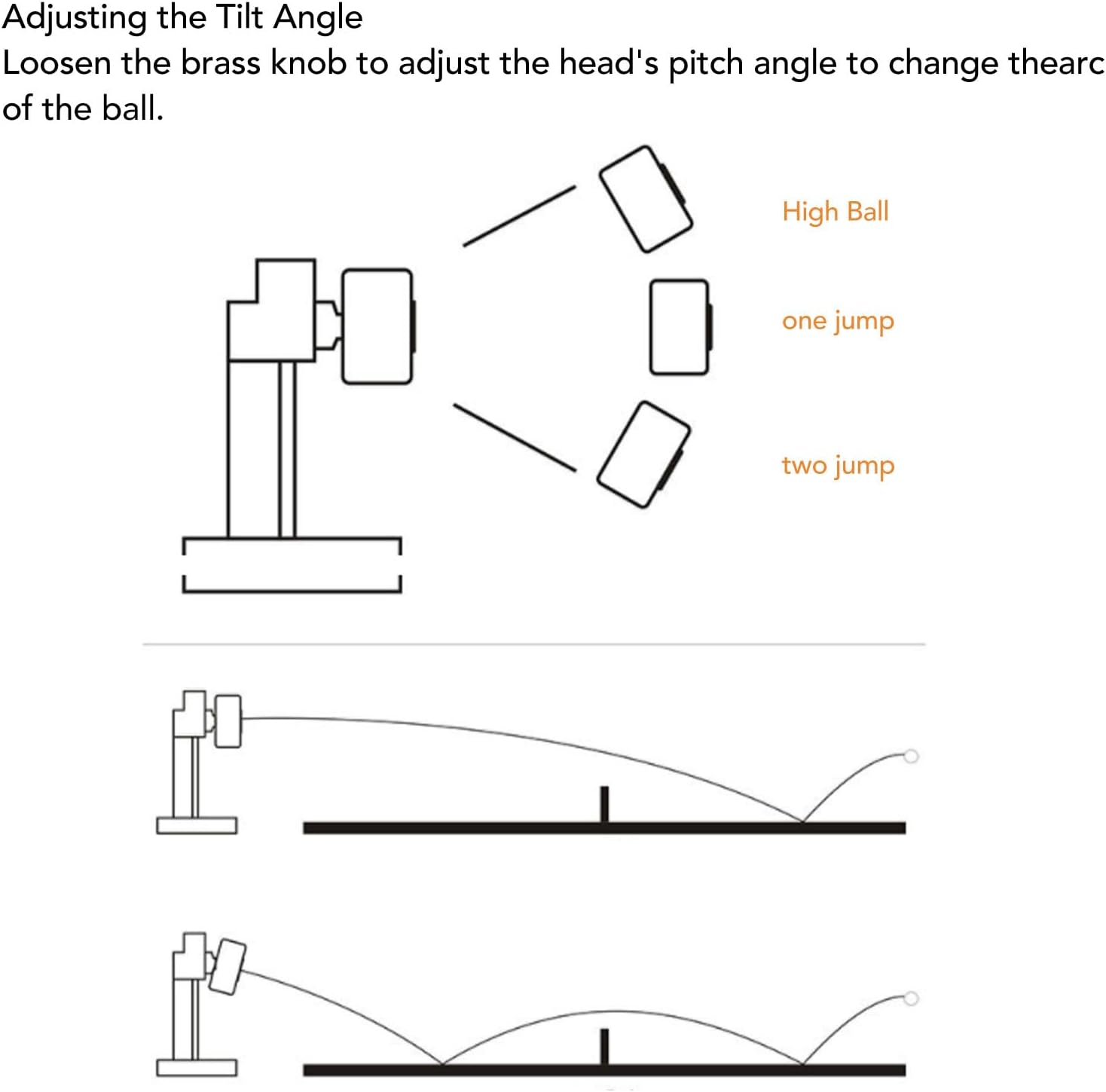 Adjusting the Tilt Angle
Loosen the brass knob to adjust the head's pitch angle to change thearc of the ball.

High Ball

one jump

two jump