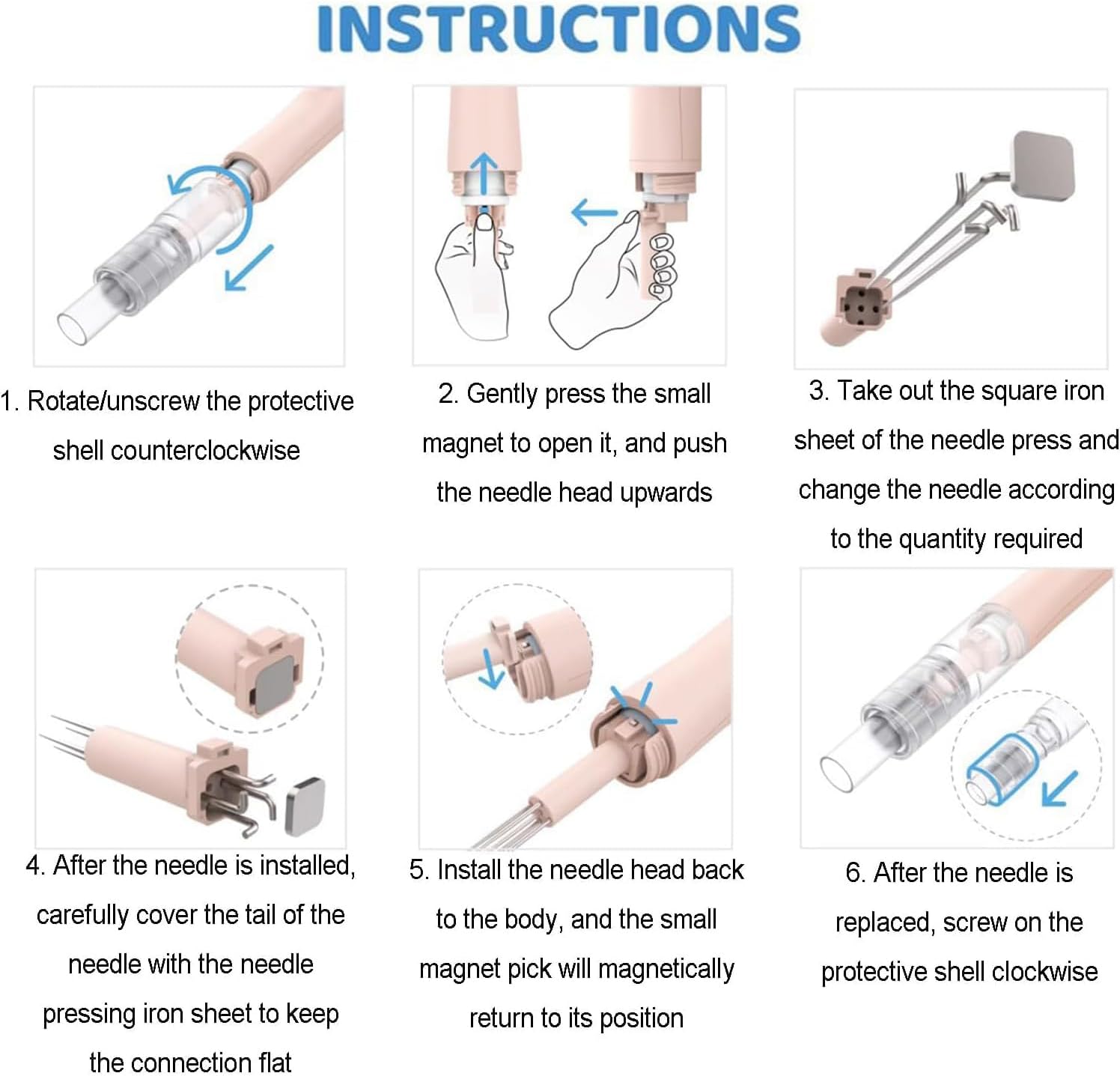 INSTRUCTIONS

1. Rotate/unscrew the protective shell counterclockwise

2. Gently press the small magnet to open it, and push the needle head upwards

3. Take out the square iron sheet of the needle press and change the needle according to the quantity required

4. After the needle is installed, carefully cover the tail of the needle with the needle pressing iron sheet to keep the connection flat

5. Install the needle head back to the body, and the small magnet pick will magnetically return to its position

6. After the needle is replaced, screw on the protective shell clockwise