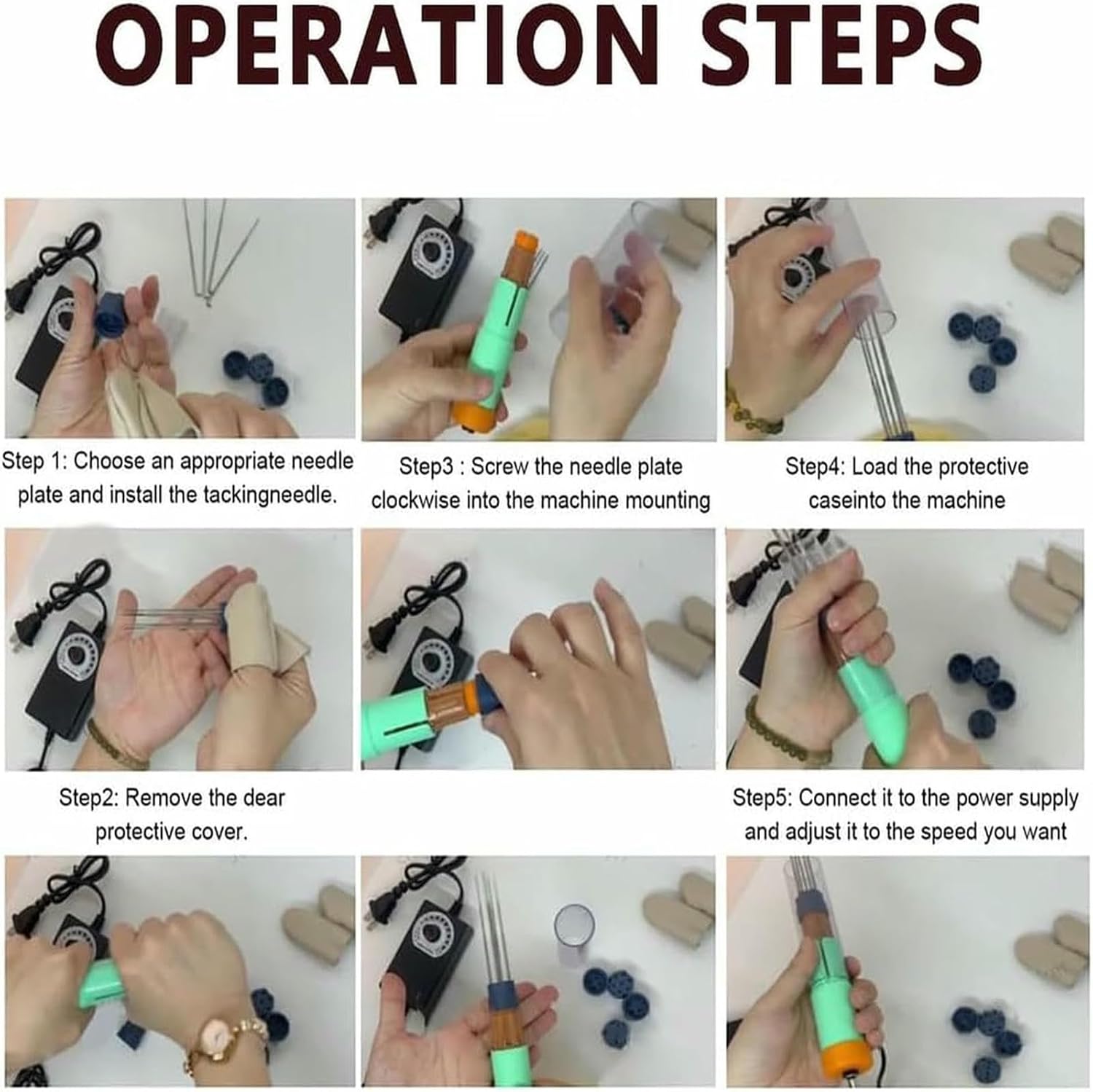 OPERATION STEPS

Step 1: Choose an appropriate needle plate and install the tackingneedle.

Step3 : Screw the needle plate clockwise into the machine mounting

Step4: Load the protective caseinto the machine

Step2: Remove the dear protective cover.

Step5: Connect it to the power supply and adjust it to the speed you want