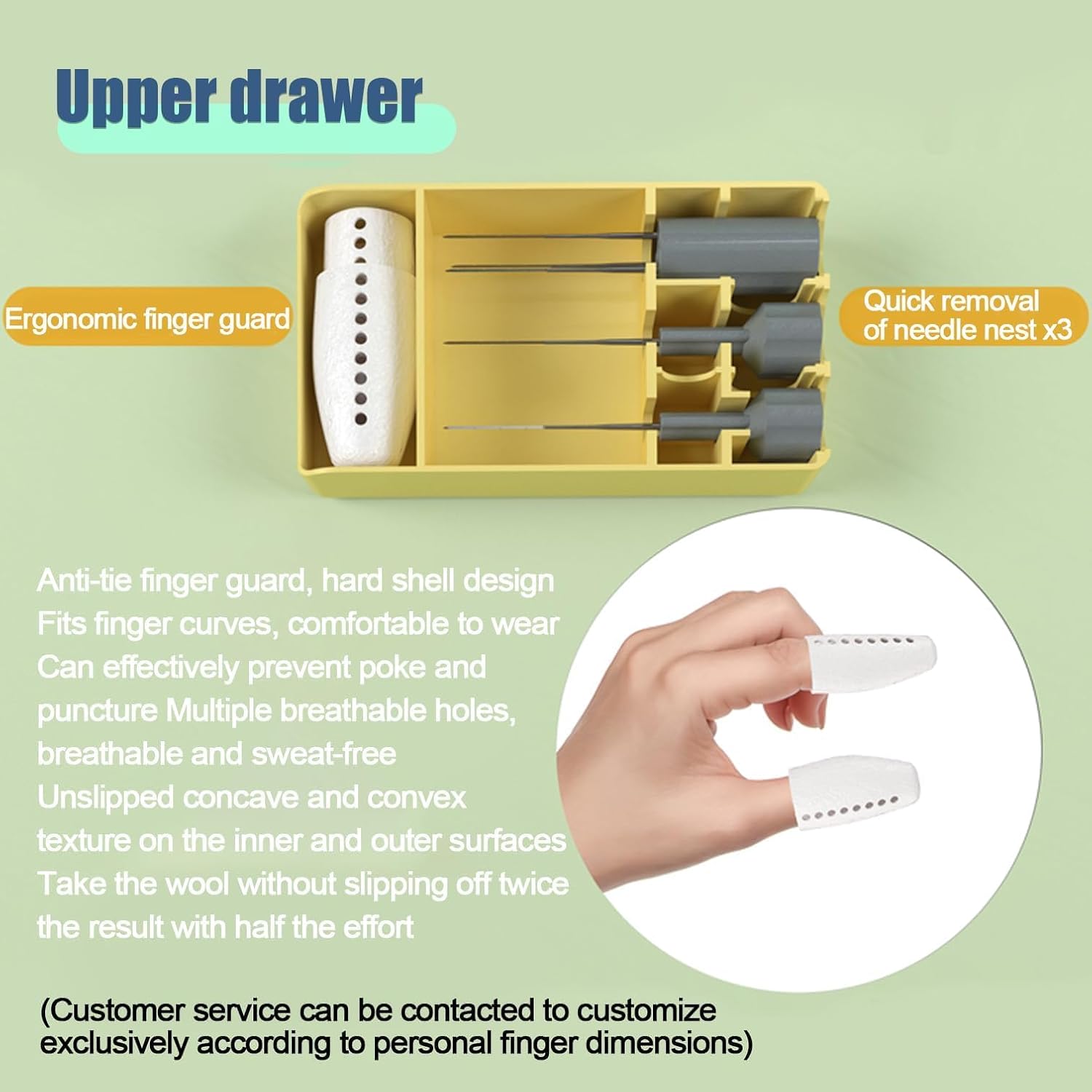 Upper drawer

Ergonomic finger guard

Quick removal of needle nest x3

Anti-tie finger guard, hard shell design
Fits finger curves, comfortable to wear
Can effectively prevent poke and puncture Multiple breathable holes, breathable and sweat-free
Unslipped concave and convex texture on the inner and outer surfaces
Take the wool without slipping off twice the result with half the effort

(Customer service can be contacted to customize exclusively according to personal finger dimensions)