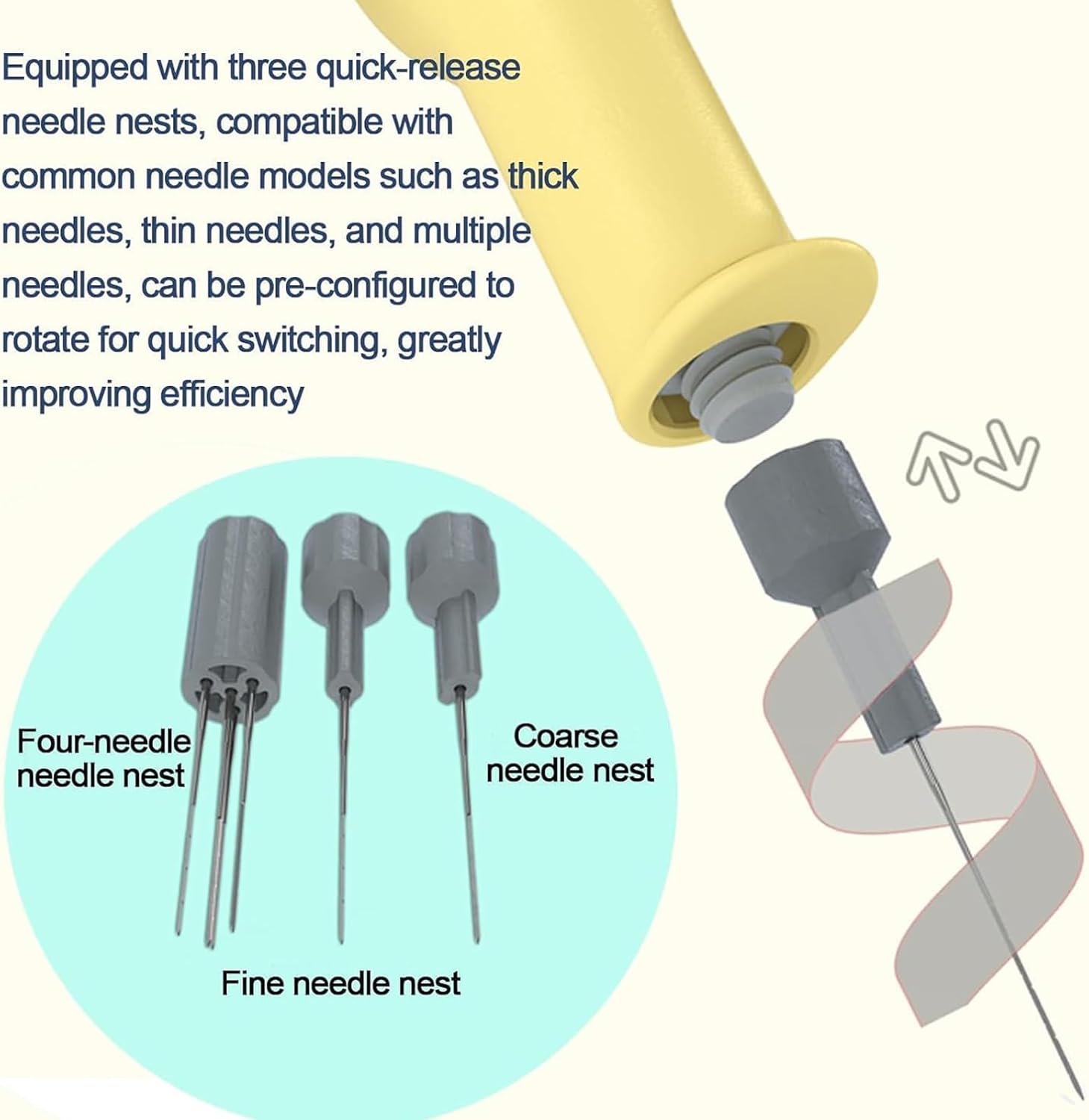 Equipped with three quick-release needle nests, compatible with common needle models such as thick needles, thin needles, and multiple needles, can be pre-configured to rotate for quick switching, greatly improving efficiency

Four-needle needle nest

Coarse needle nest

Fine needle nest