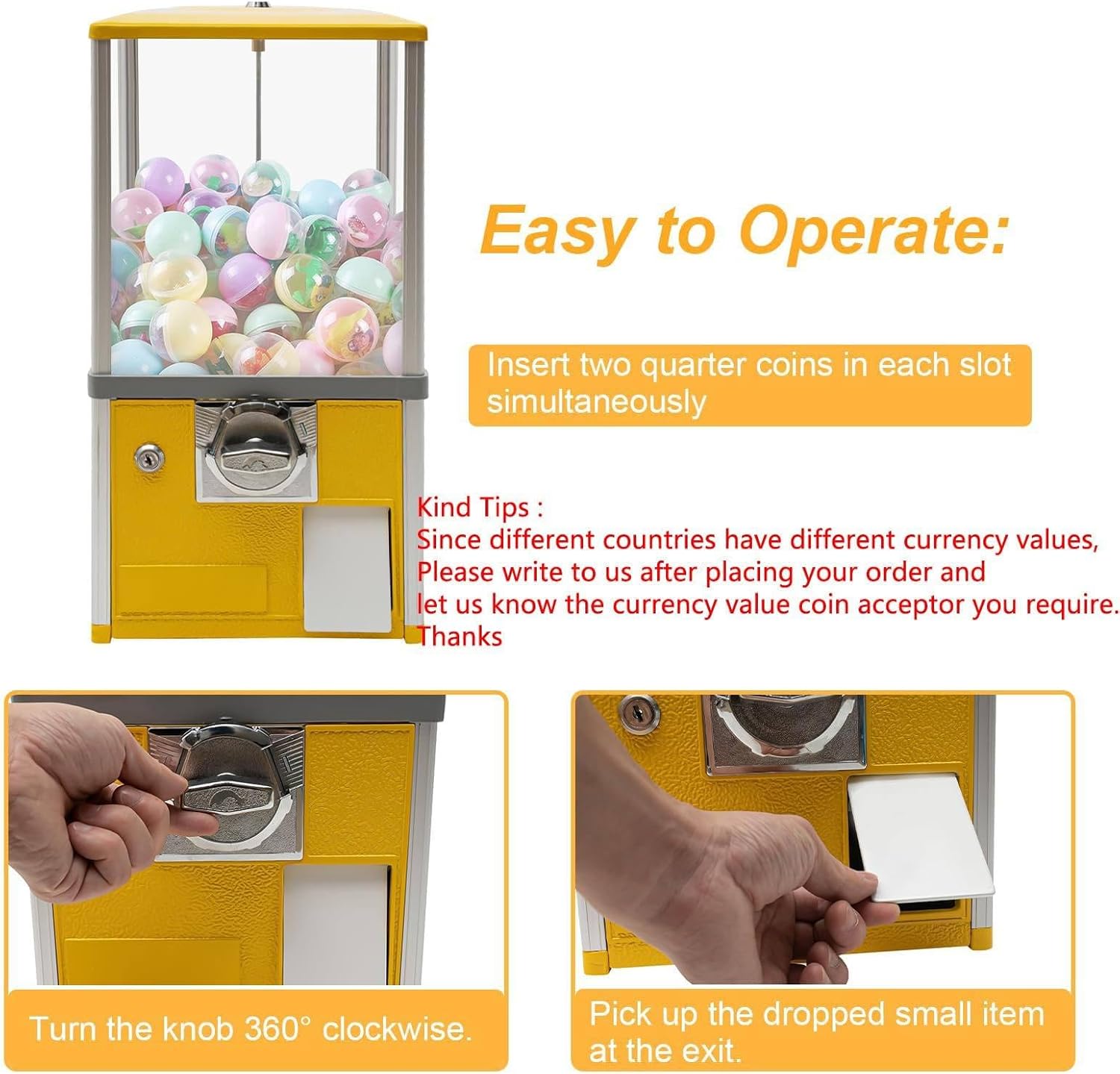 Easy to Operate:

Insert two quarter coins in each slot simultaneously

Kind Tips :
Since different countries have different currency values,
Please write to us after placing your order and
let us know the currency value coin acceptor you require.
Thanks

Turn the knob 360° clockwise.

Pick up the dropped small item at the exit.