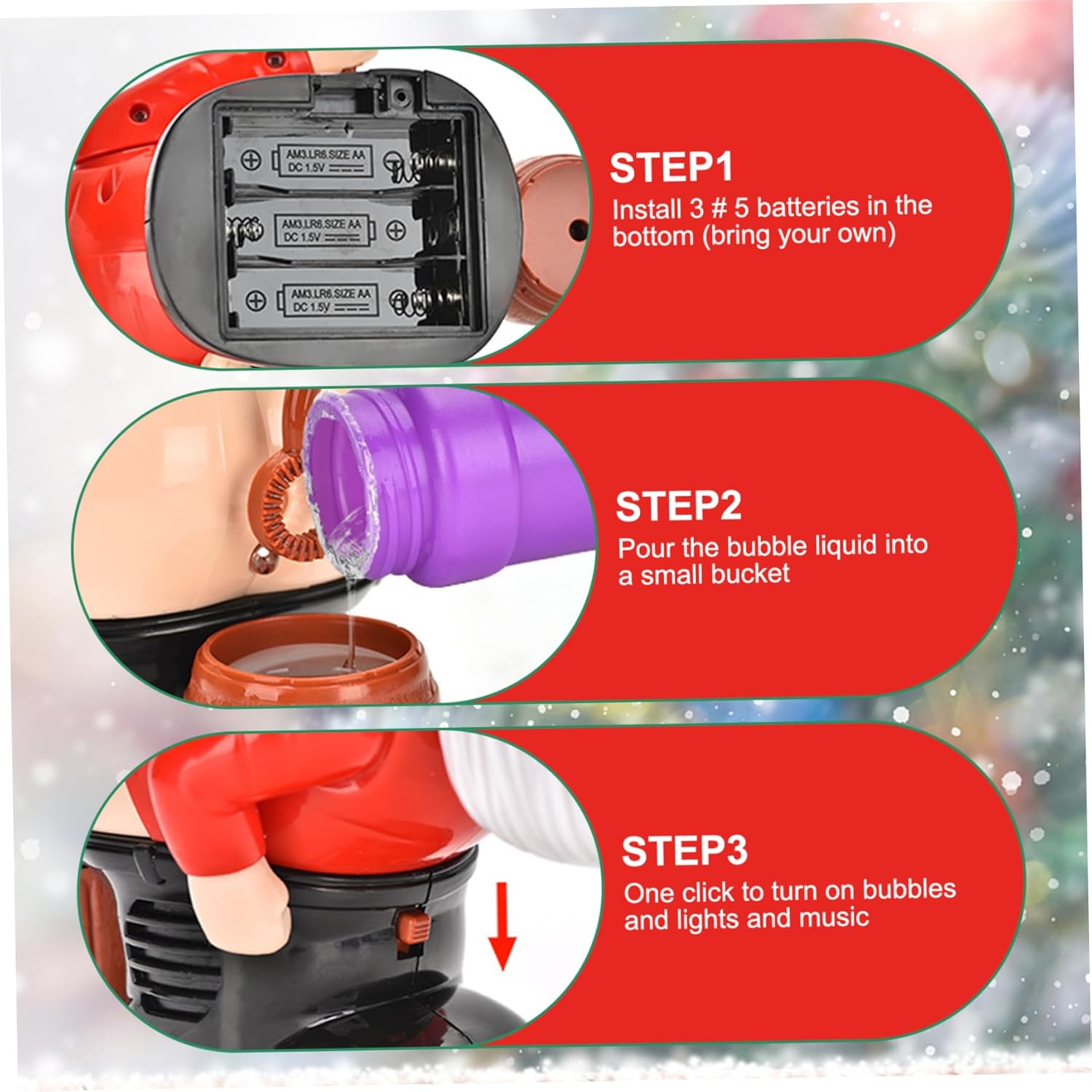 AM3.LR6.SIZE AA
DC 1.5V

AM3.LR6.SIZE AA
DC 1.5V

AM3.LR6.SIZE AA
DC 1.5V

STEP1
Install 3 # 5 batteries in the bottom (bring your own)

STEP2
Pour the bubble liquid into a small bucket

STEP3
One click to turn on bubbles and lights and music