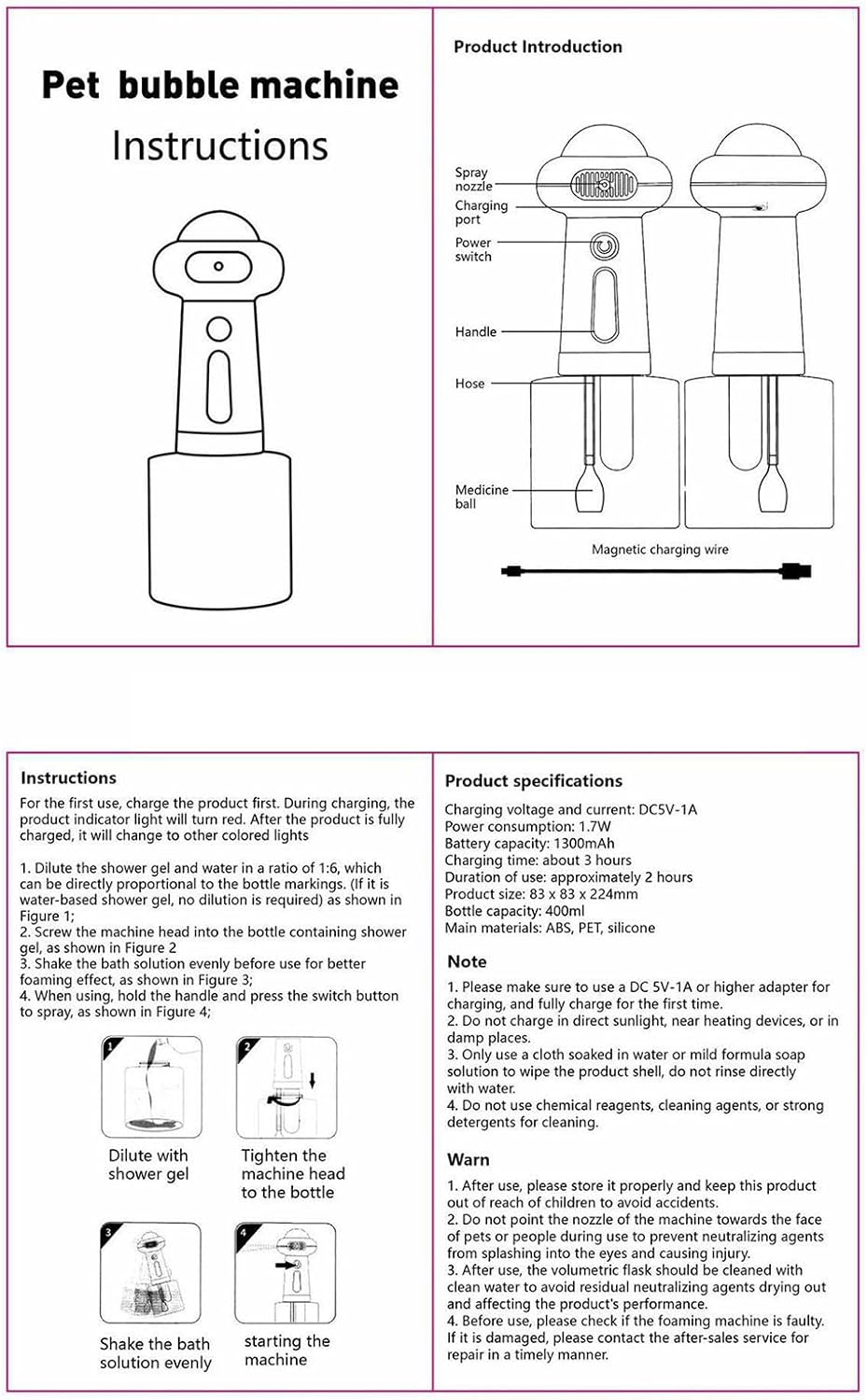 Pet bubble machine
Instructions

Product Introduction

Spray nozzle
Charging port
Power switch
Handle
Hose
Medicine ball
Magnetic charging wire

Instructions
For the first use, charge the product first. During charging, the product indicator light will turn red. After the product is fully charged, it will change to other colored lights

1. Dilute the shower gel and water in a ratio of 1:6, which can be directly proportional to the bottle markings. (If it is water-based shower gel, no dilution is required) as shown in Figure 1;
2. Screw the machine head into the bottle containing shower gel, as shown in Figure 2
3. Shake the bath solution evenly before use for better foaming effect, as shown in Figure 3;
4. When using, hold the handle and press the switch button to spray, as shown in Figure 4;

1
Dilute with shower gel

2
Tighten the machine head to the bottle

3
Shake the bath solution evenly

4
starting the machine

Product specifications
Charging voltage and current: DC5V-1A
Power consumption: 1.7W
Battery capacity: 1300mAh
Charging time: about 3 hours
Duration of use: approximately 2 hours
Product size: 83 x 83 x 224mm
Bottle capacity: 400ml
Main materials: ABS, PET, silicone

Note
1. Please make sure to use a DC 5V-1A or higher adapter for charging, and fully charge for the first time.
2. Do not charge in direct sunlight, near heating devices, or in damp places.
3. Only use a cloth soaked in water or mild formula soap solution to wipe the product shell, do not rinse directly with water.
4. Do not use chemical reagents, cleaning agents, or strong detergents for cleaning.

Warn
1. After use, please store it properly and keep this product out of reach of children to avoid accidents.
2. Do not point the nozzle of the machine towards the face of pets or people during use to prevent neutralizing agents from splashing into the eyes and causing injury.
3. After use, the volumetric flask should be cleaned with clean water to avoid residual neutralizing agents drying out and affecting the product's performance.
4. Before use, please check if the foaming machine is faulty. If it is damaged, please contact the after-sales service for repair in a timely manner.