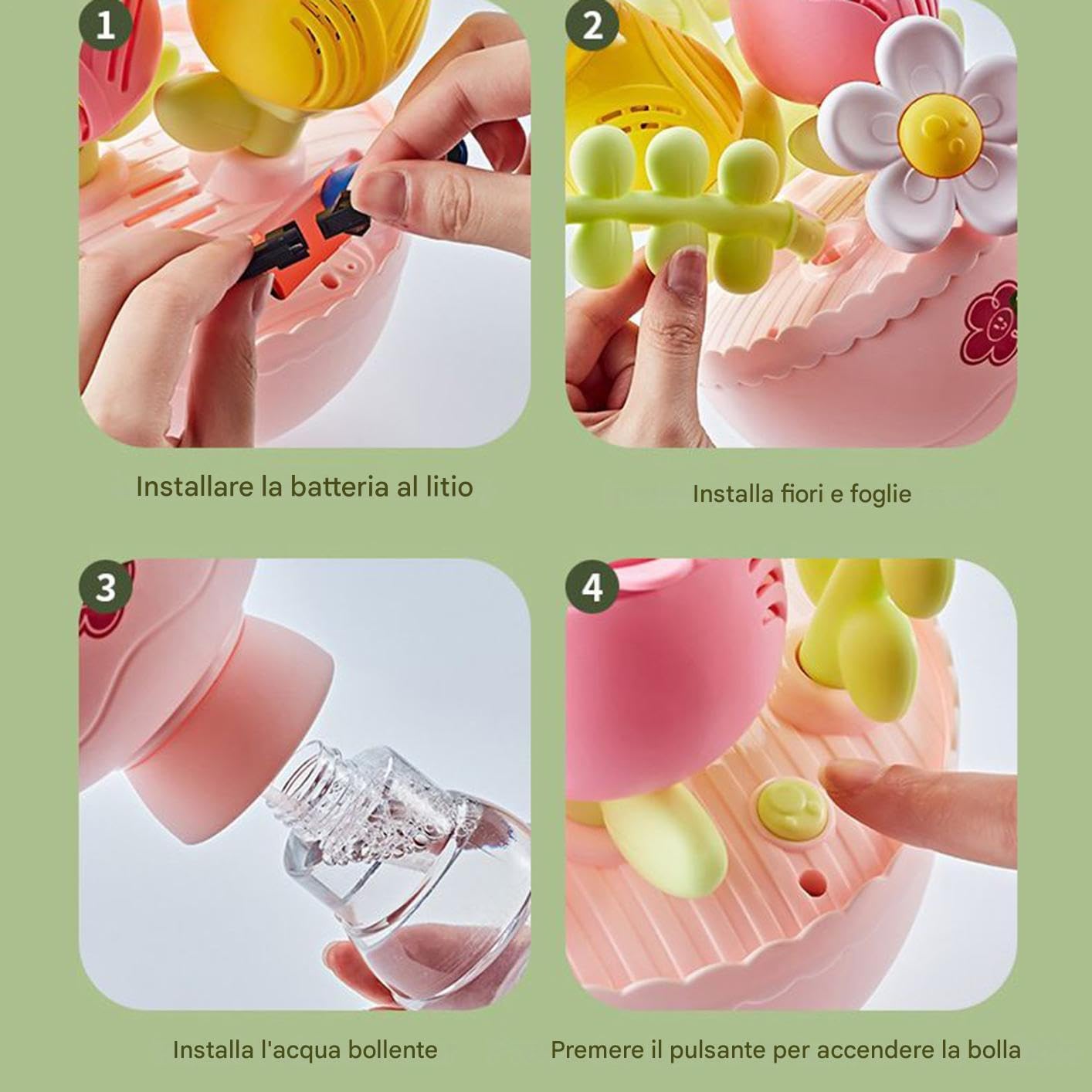 1

Installare la batteria al litio

2

Installa fiori e foglie

3

Installa l'acqua bollente

4

Premere il pulsante per accendere la bolla