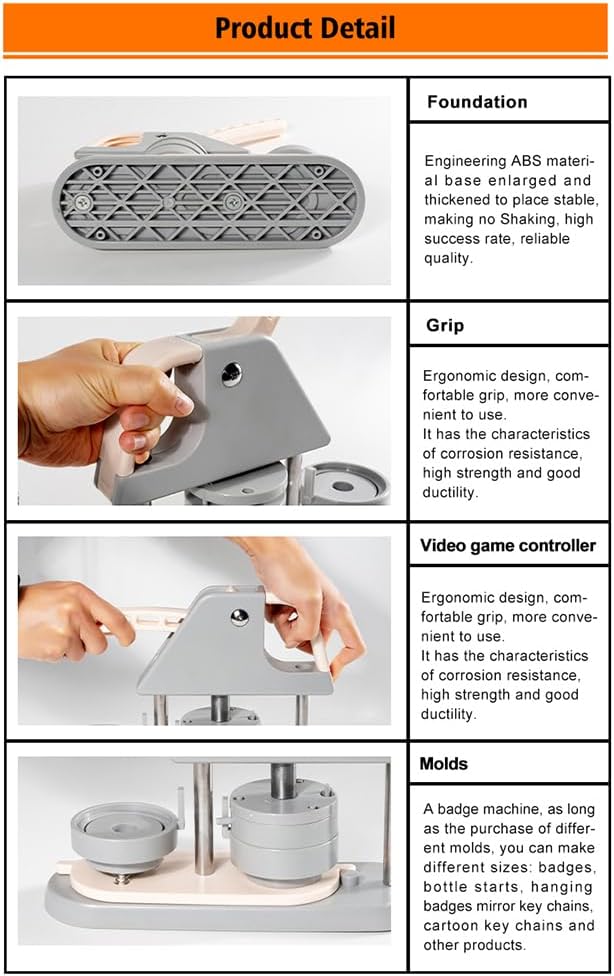 Product Detail

Foundation

Engineering ABS material base enlarged and thickened to place stable, making no Shaking, high success rate, reliable quality.

Grip

Ergonomic design, comfortable grip, more convenient to use.
It has the characteristics of corrosion resistance, high strength and good ductility.

Video game controller

Ergonomic design, comfortable grip, more convenient to use.
It has the characteristics of corrosion resistance, high strength and good ductility.

Molds

A badge machine, as long as the purchase of different molds, you can make different sizes: badges, bottle starts, hanging badges mirror key chains, cartoon key chains and other products.