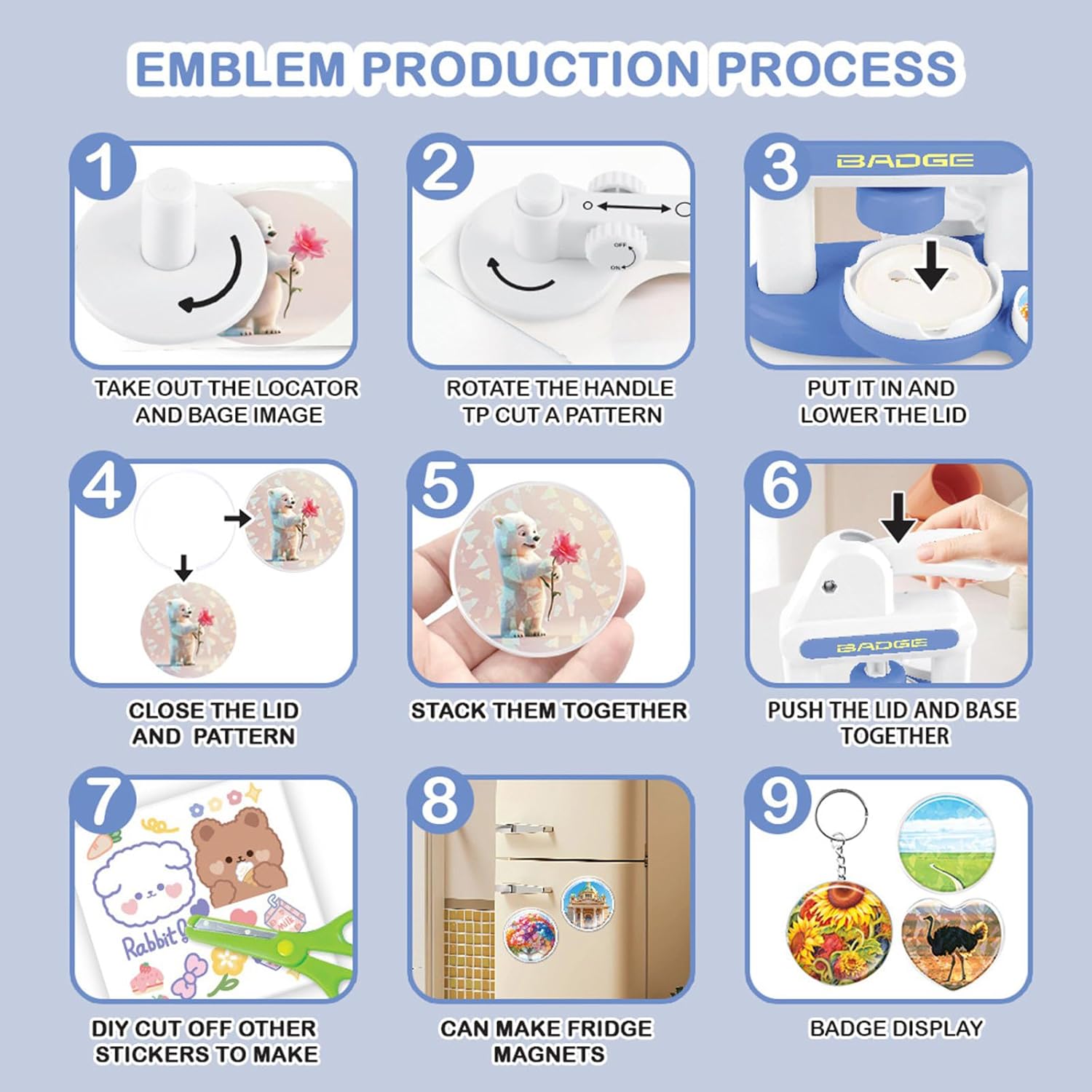 EMBLEM PRODUCTION PROCESS

1

TAKE OUT THE LOCATOR AND BAGE IMAGE

2

OFF
ON

ROTATE THE HANDLE TP CUT A PATTERN

3

BADGE

PUT IT IN AND LOWER THE LID

4

CLOSE THE LID AND PATTERN

5

STACK THEM TOGETHER

6

BADGE

PUSH THE LID AND BASE TOGETHER

7

Rabbit

MILK

DIY CUT OFF OTHER STICKERS TO MAKE

8

CAN MAKE FRIDGE MAGNETS

9

BADGE DISPLAY