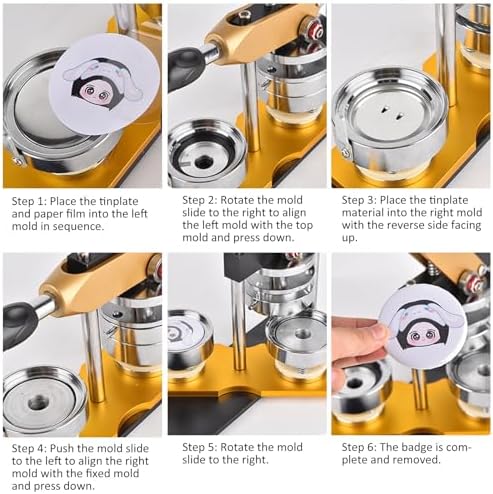 Step 1: Place the tinplate and paper film into the left mold in sequence.

Step 2: Rotate the mold slide to the right to align the left mold with the top mold and press down.

Step 3: Place the tinplate material into the right mold with the reverse side facing up.

Step 4: Push the mold slide to the left to align the right mold with the fixed mold and press down.

Step 5: Rotate the mold slide to the right.

Step 6: The badge is complete and removed.