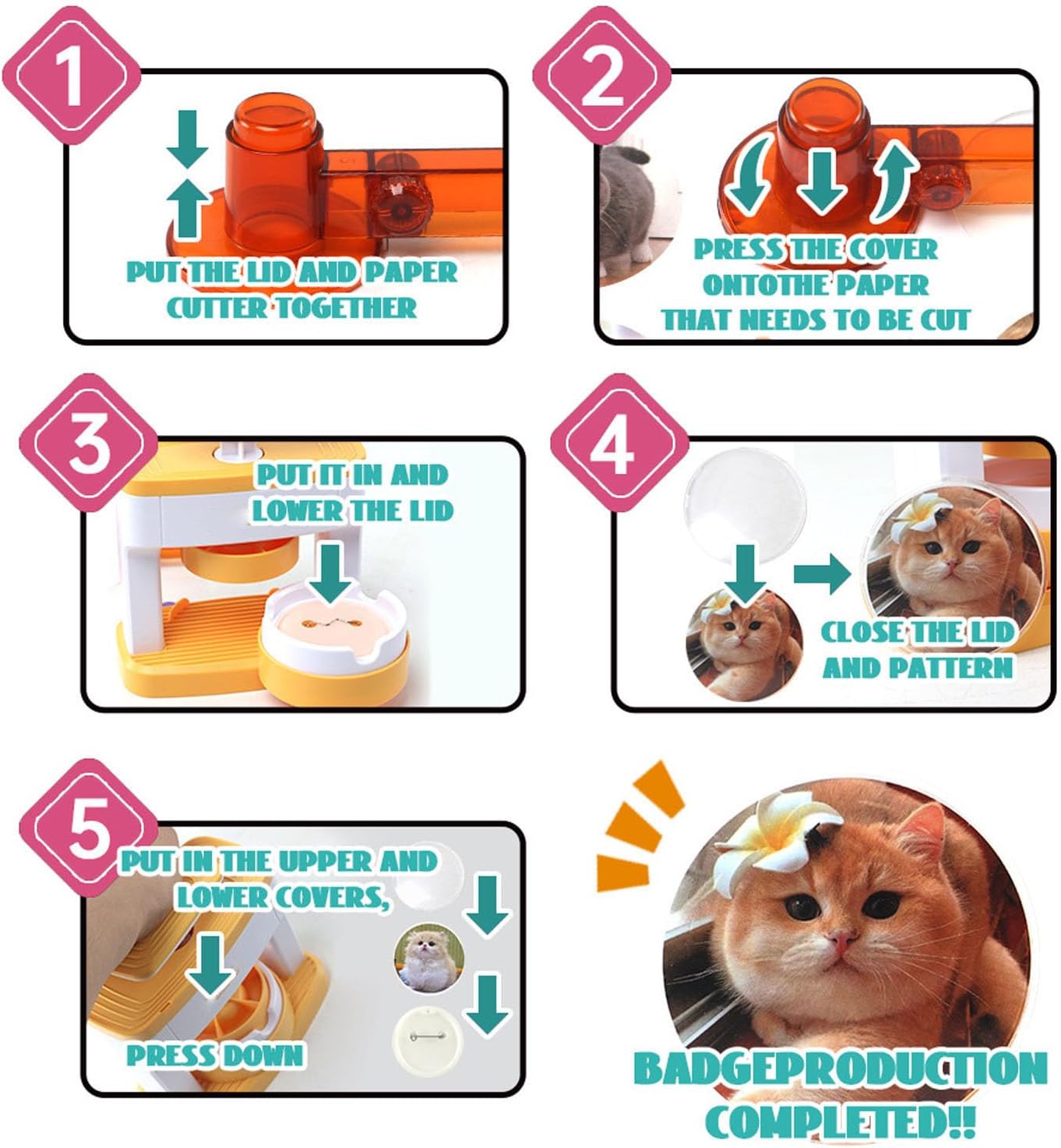 1

PUT THE LID AND PAPER CUTTER TOGETHER

2

PRESS THE COVER ONTOTHE PAPER THAT NEEDS TO BE CUT

3

PUT IT IN AND LOWER THE LID

4

CLOSE THE LID AND PATTERN

5

PUT IN THE UPPER AND LOWER COVERS,

PRESS DOWN

BADGEPRODUCTION COMPLETED!!