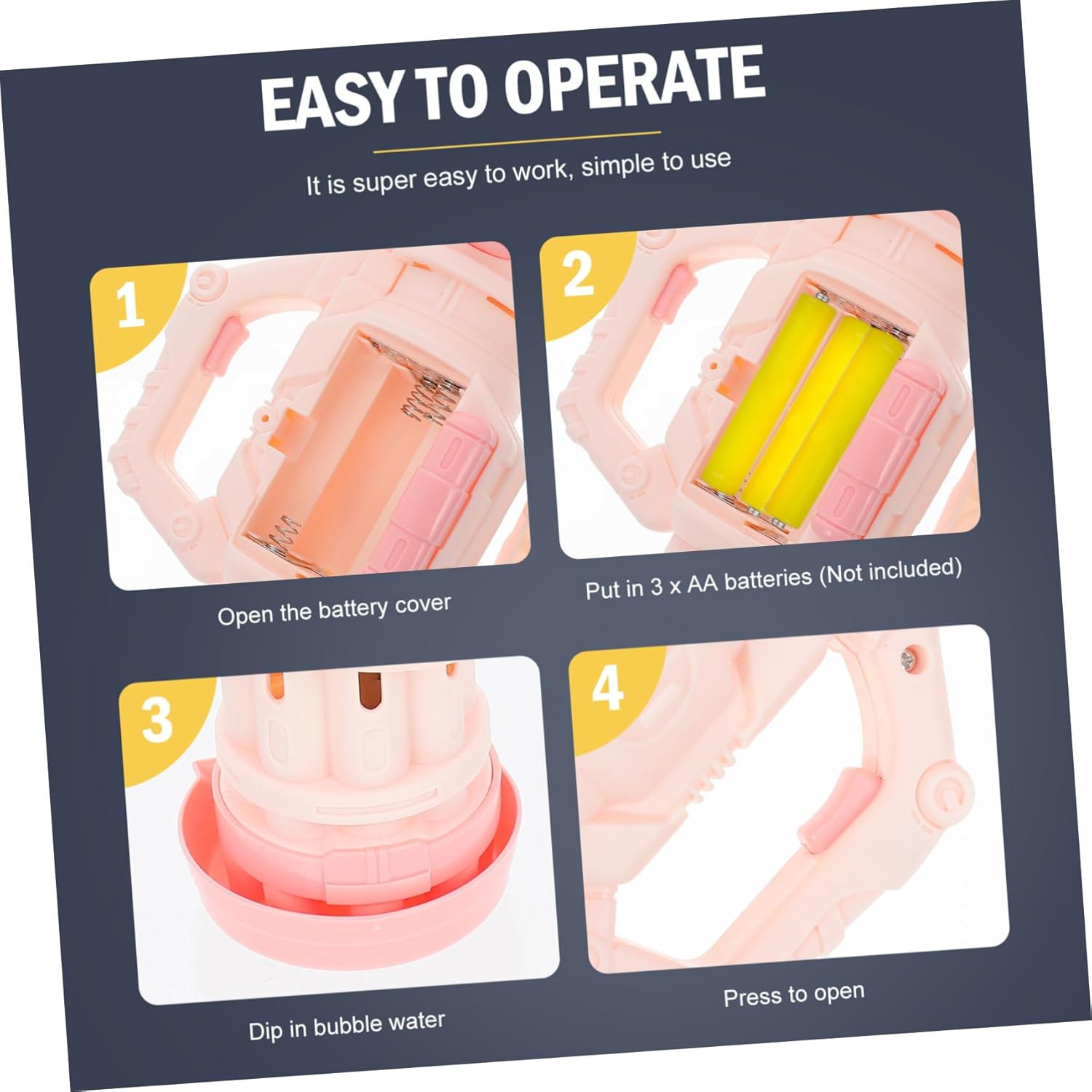 EASY TO OPERATE

It is super easy to work, simple to use

1

Open the battery cover

2

Put in 3 x AA batteries (Not included)

3

Dip in bubble water

4

Press to open