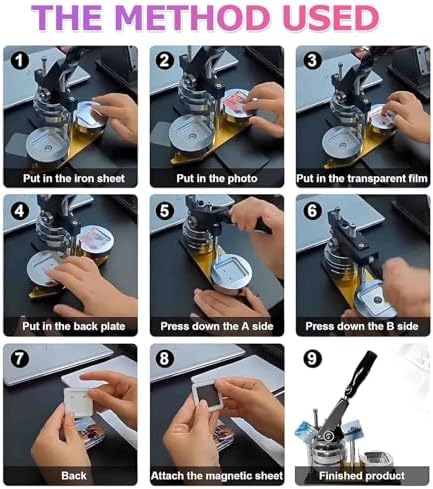 THE METHOD USED

1
Put in the iron sheet

2
Put in the photo

3
Put in the transparent film

4
Put in the back plate

5
Press down the A side

6
Press down the B side

7
Back

8
Attach the magnetic sheet

9
Finished product