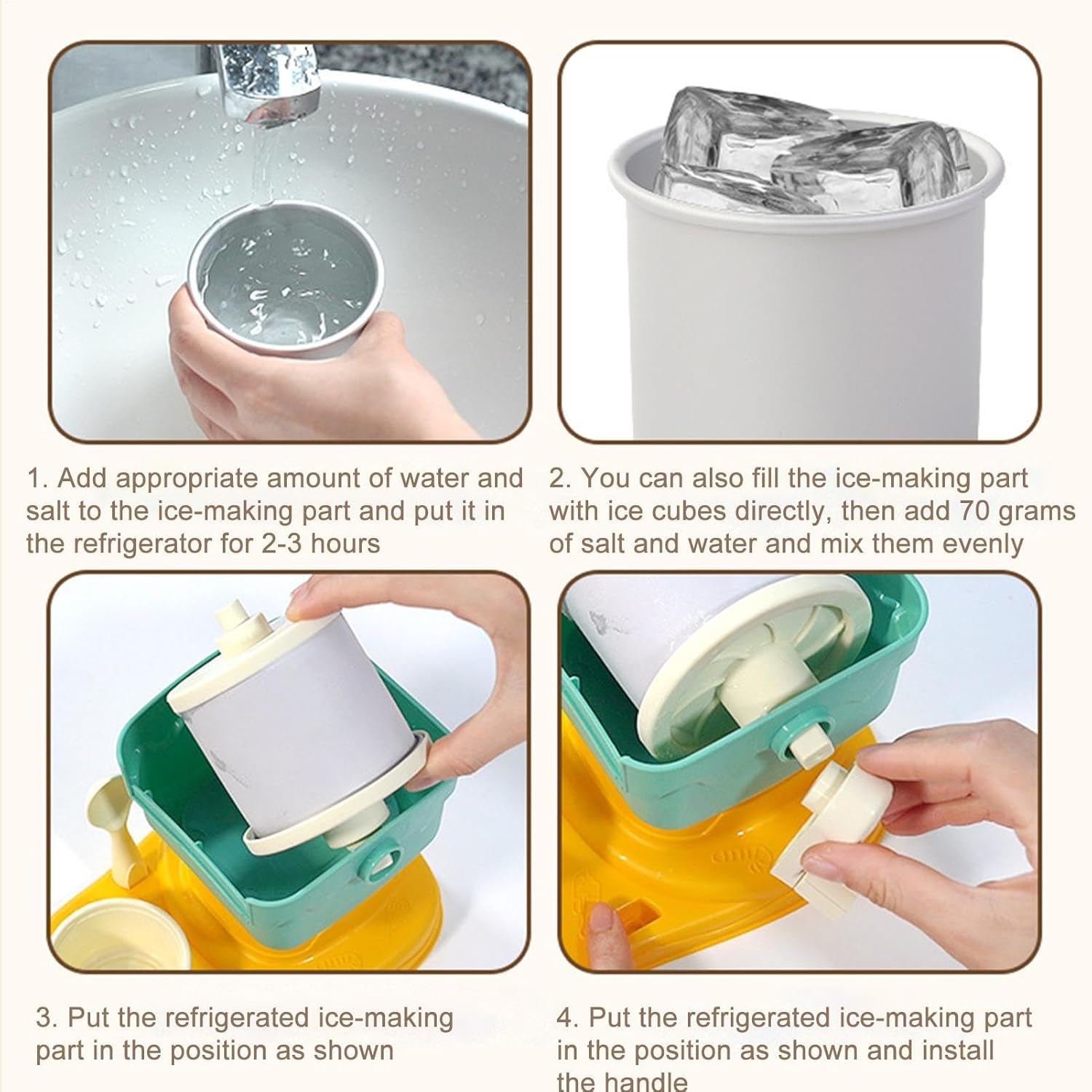 1. Add appropriate amount of water and salt to the ice-making part and put it in the refrigerator for 2-3 hours

2. You can also fill the ice-making part with ice cubes directly, then add 70 grams of salt and water and mix them evenly

3. Put the refrigerated ice-making part in the position as shown

4. Put the refrigerated ice-making part in the position as shown and install the handle