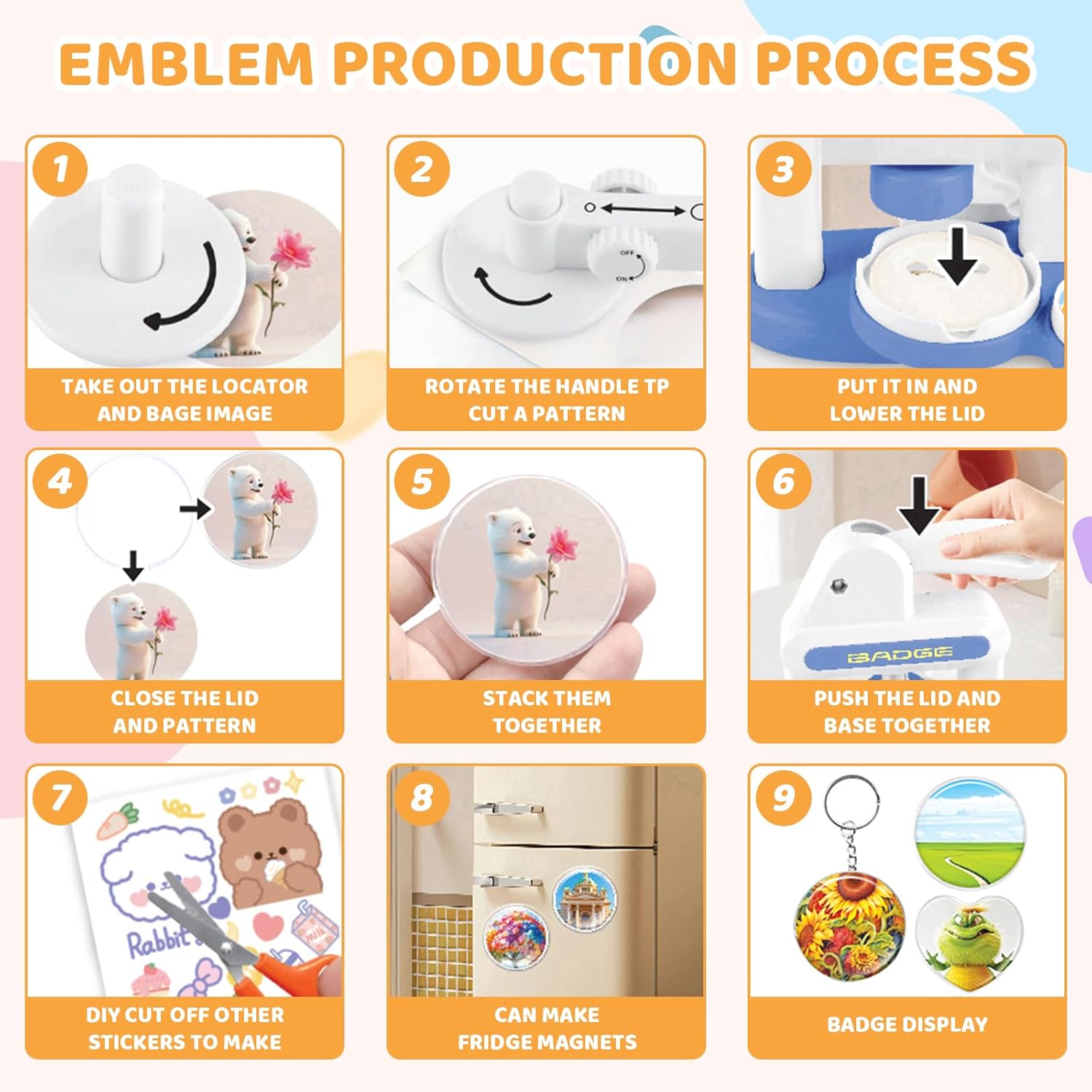 EMBLEM PRODUCTION PROCESS

1
TAKE OUT THE LOCATOR AND BAGE IMAGE

2
OFF
ON
ROTATE THE HANDLE TP CUT A PATTERN

3
PUT IT IN AND LOWER THE LID

4
CLOSE THE LID AND PATTERN

5
STACK THEM TOGETHER

6
BADGE
PUSH THE LID AND BASE TOGETHER

7
Rabbit
MILK
DIY CUT OFF OTHER STICKERS TO MAKE

8
CAN MAKE FRIDGE MAGNETS

9
BADGE DISPLAY