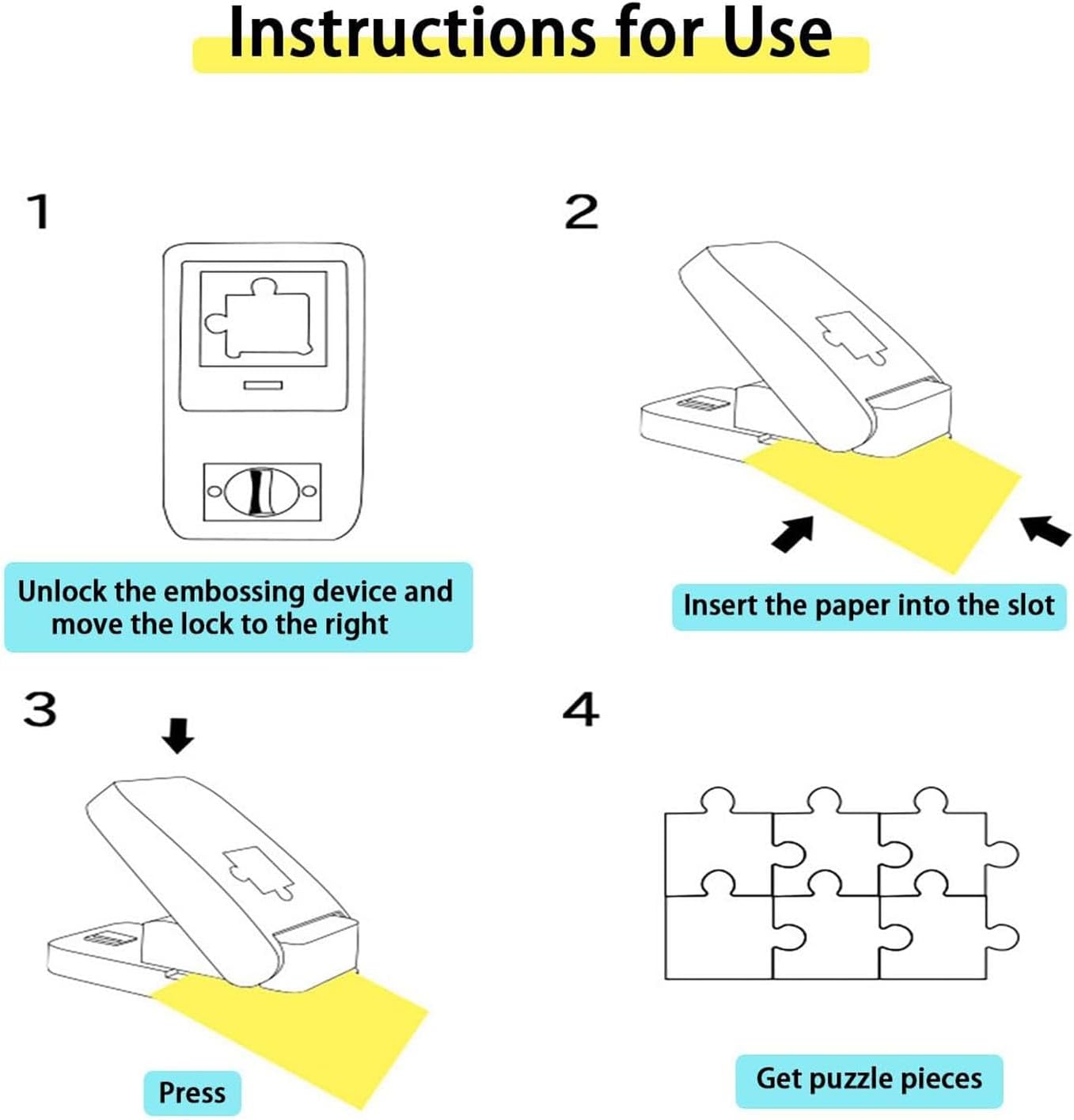 Instructions for Use

1

Unlock the embossing device and move the lock to the right

2

Insert the paper into the slot

3

Press

4

Get puzzle pieces