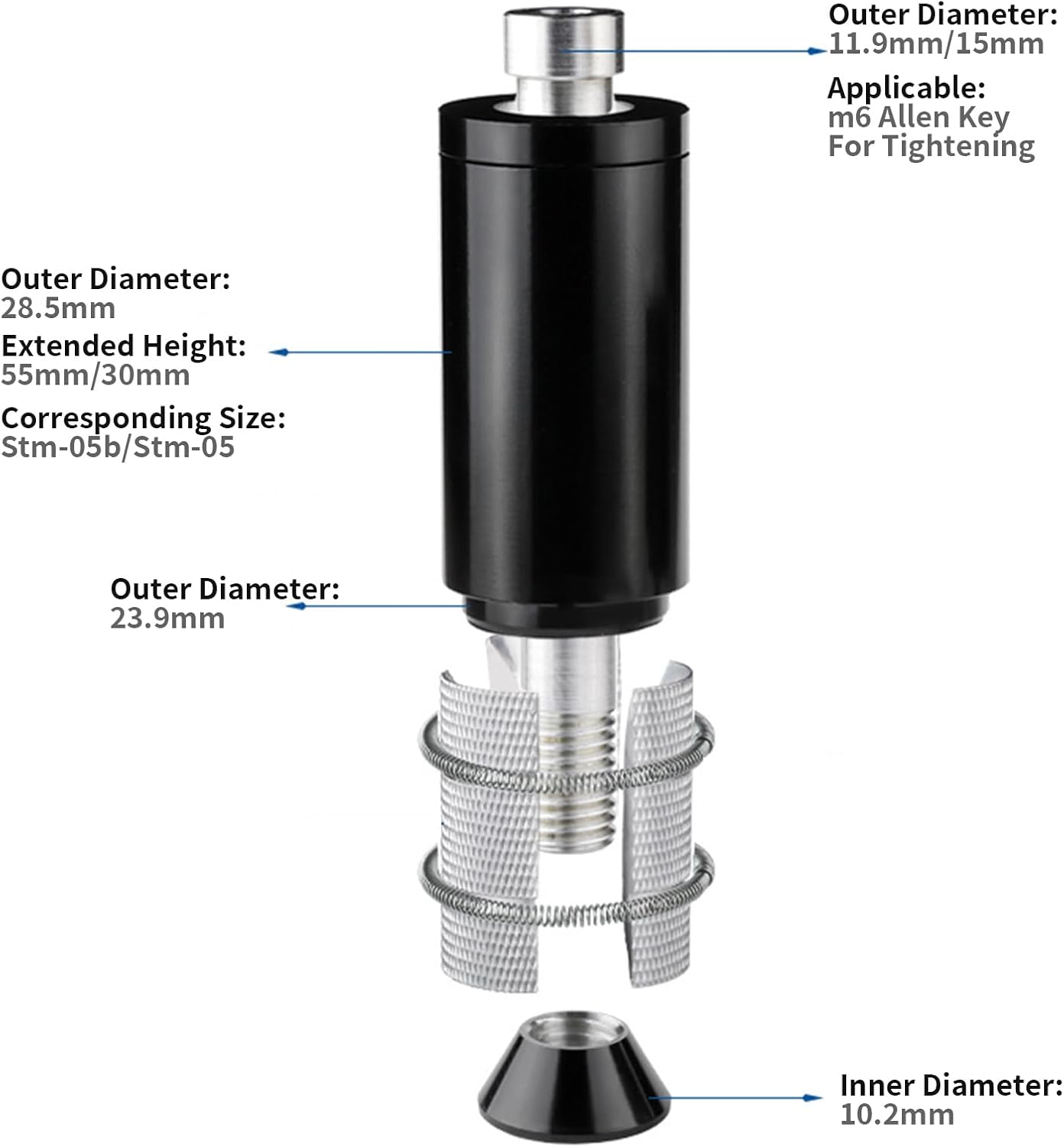 Outer Diameter:
11.9mm/15mm

Applicable:
m6 Allen Key
For Tightening

Outer Diameter:
28.5mm

Extended Height:
55mm/30mm

Corresponding Size:
Stm-05b/Stm-05

Outer Diameter:
23.9mm

Inner Diameter:
10.2mm