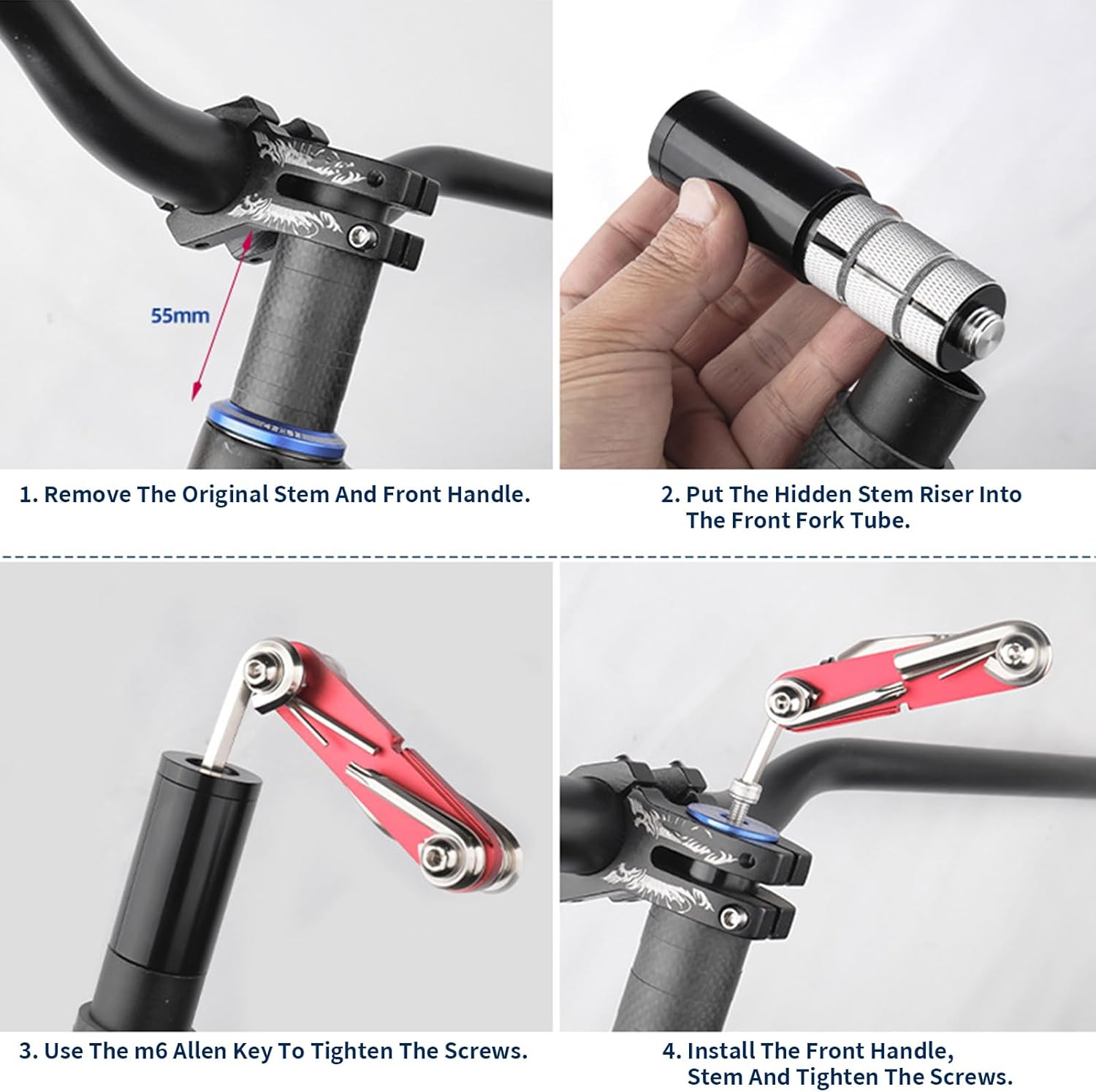 55mm

1. Remove The Original Stem And Front Handle.

2. Put The Hidden Stem Riser Into The Front Fork Tube.

3. Use The m6 Allen Key To Tighten The Screws.

4. Install The Front Handle, Stem And Tighten The Screws.