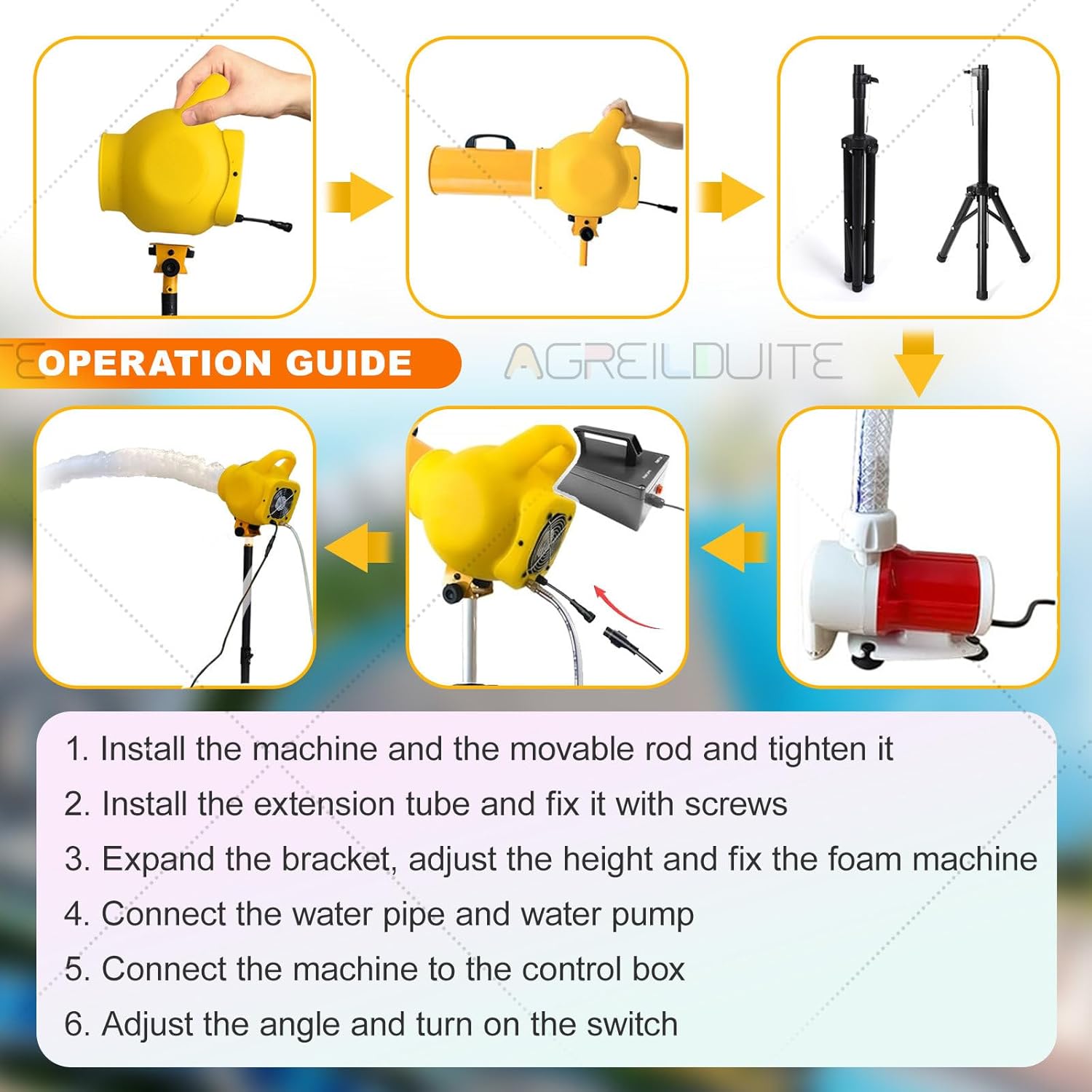 OPERATION GUIDE

AGREILDUITE

1. Install the machine and the movable rod and tighten it

2. Install the extension tube and fix it with screws

3. Expand the bracket, adjust the height and fix the foam machine

4. Connect the water pipe and water pump

5. Connect the machine to the control box

6. Adjust the angle and turn on the switch