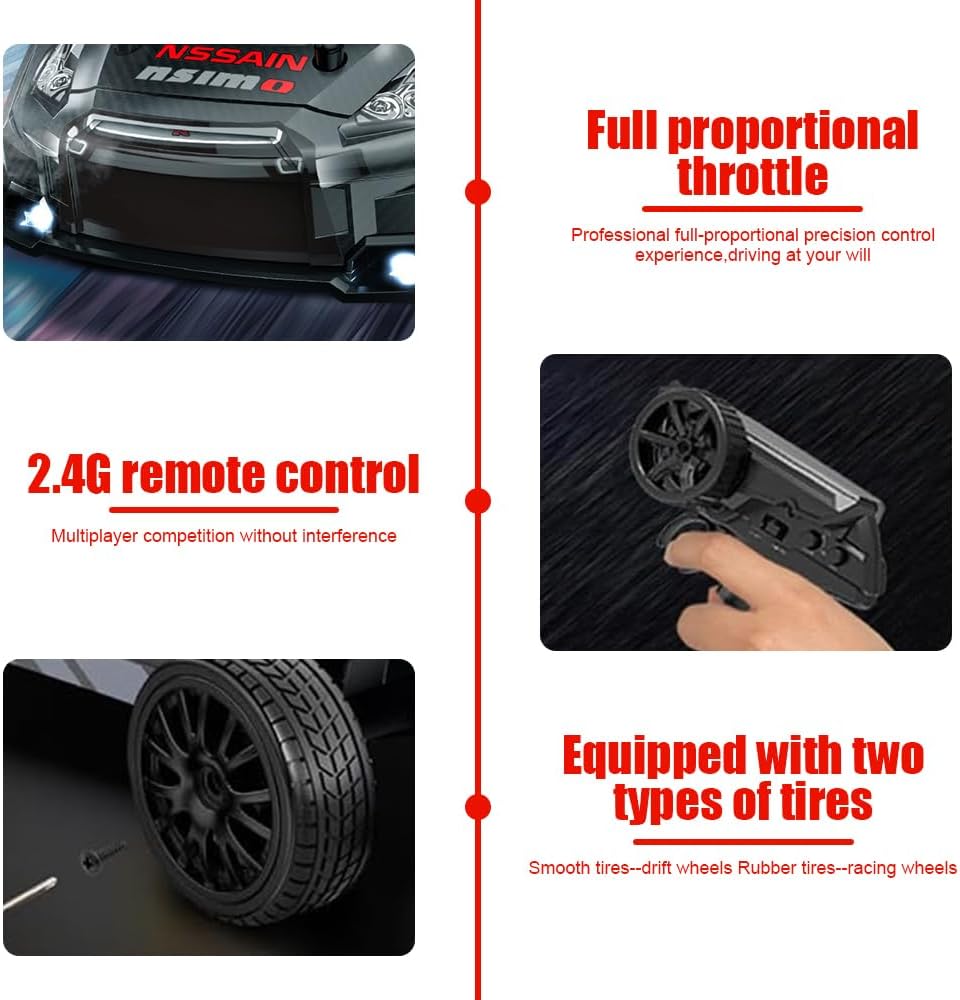 NSSAIN
nsimo

Full proportional throttle

Professional full-proportional precision control experience,driving at your will

2.4G remote control

Multiplayer competition without interference

Equipped with two types of tires

Smooth tires--drift wheels Rubber tires--racing wheels