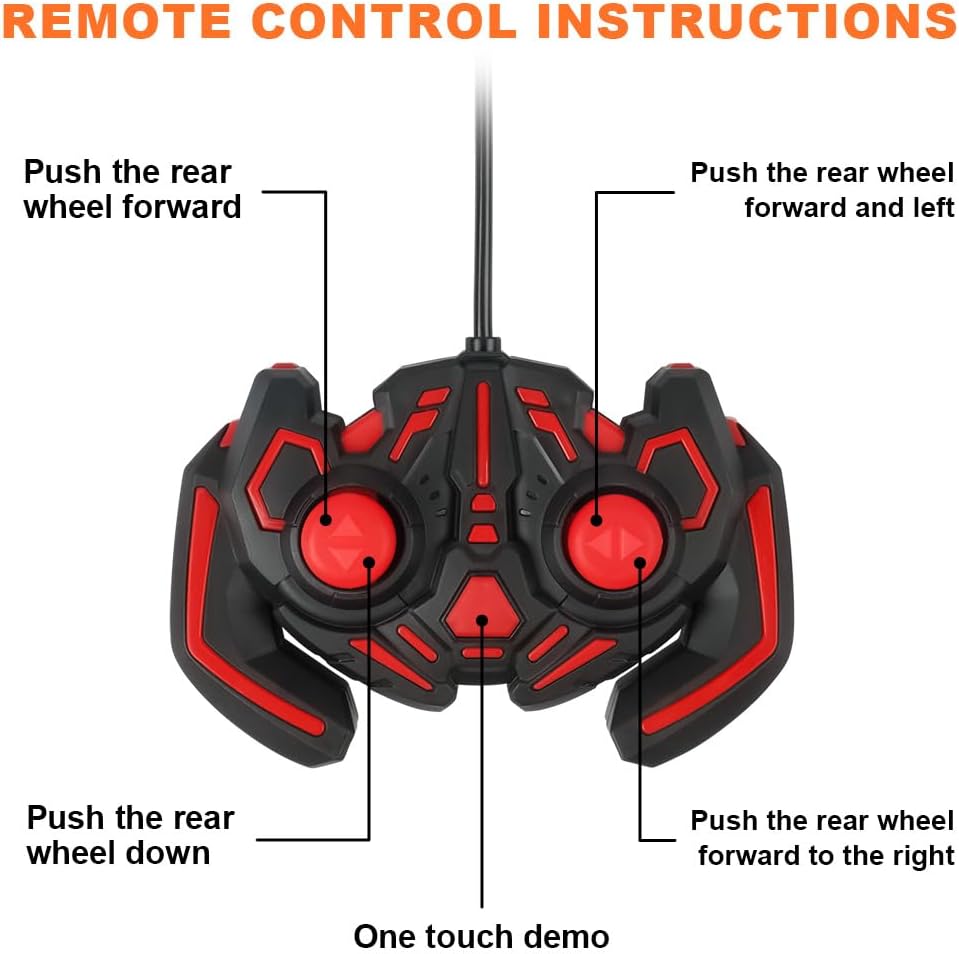 REMOTE CONTROL INSTRUCTIONS

Push the rear wheel forward

Push the rear wheel forward and left

Push the rear wheel down

Push the rear wheel forward to the right

One touch demo