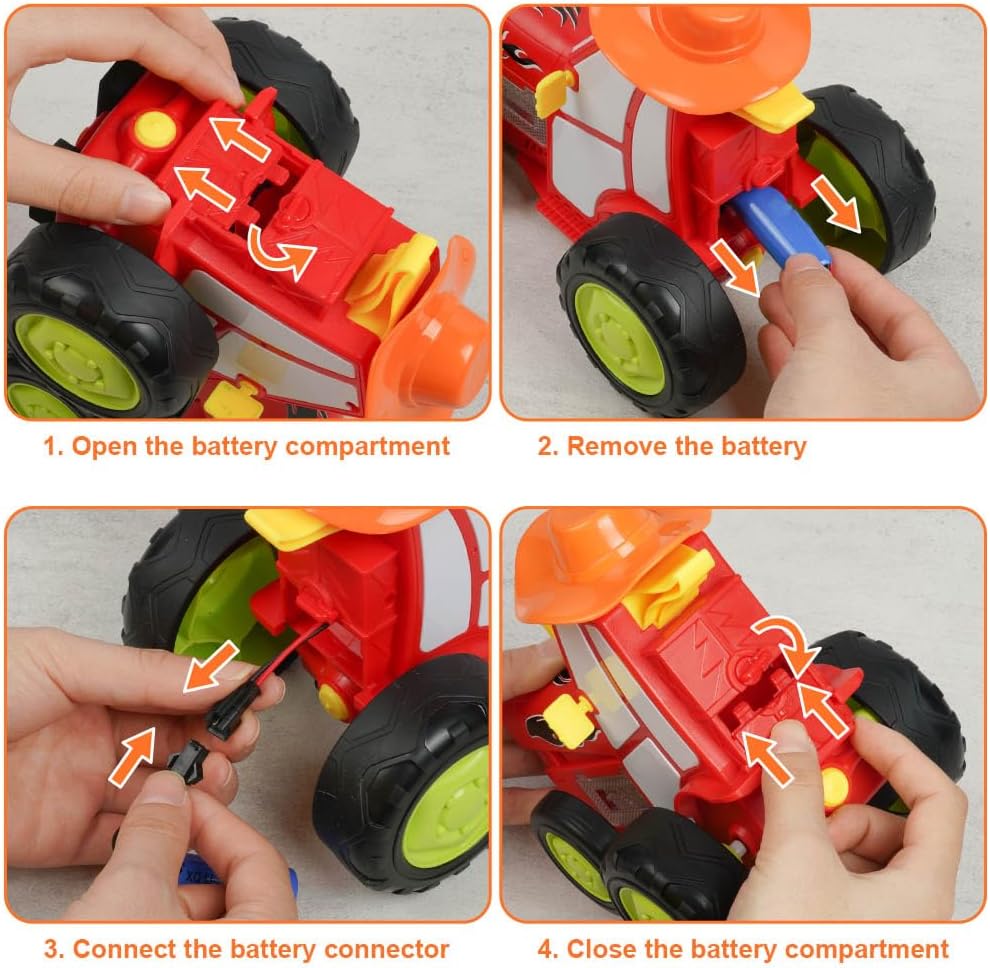 1. Open the battery compartment

2. Remove the battery

3. Connect the battery connector

4. Close the battery compartment