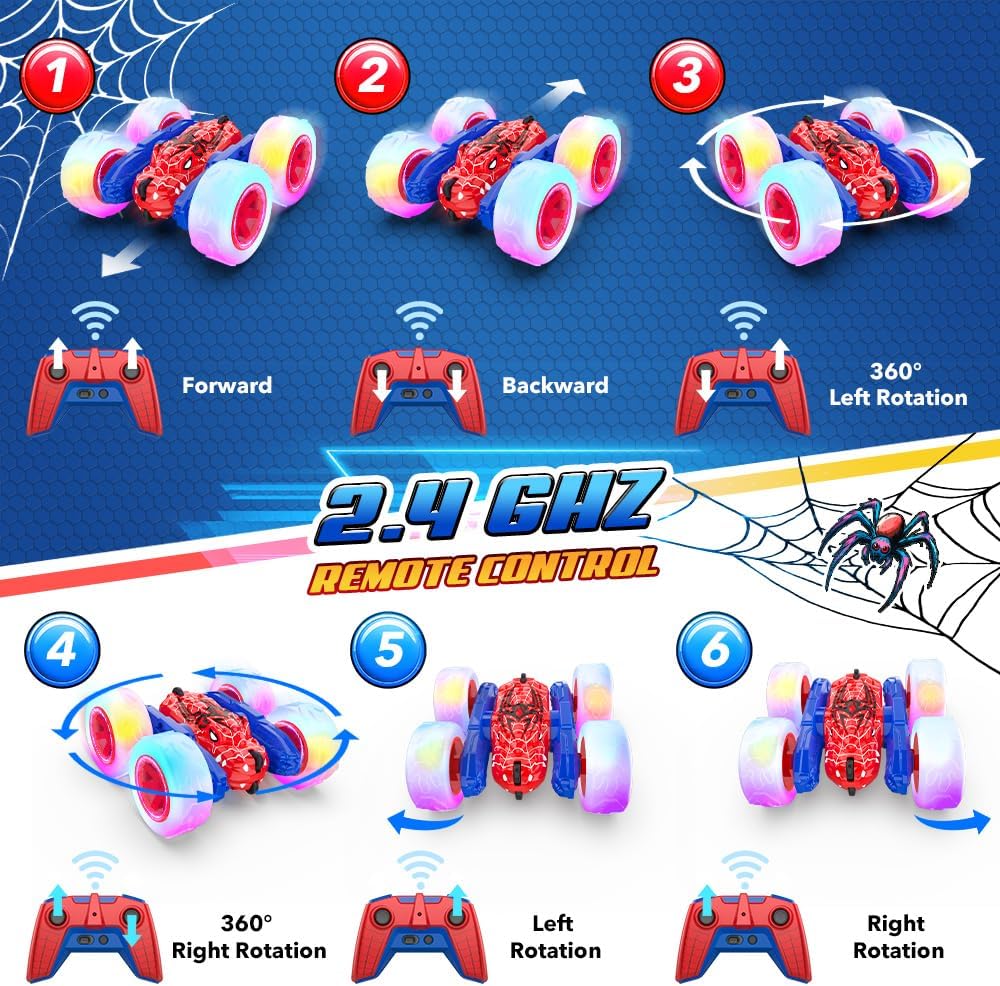 1

2

3

Forward

Backward

360°
Left Rotation

2.4 GHZ
REMOTE CONTROL

4

5

6

360°
Right Rotation

Left
Rotation

Right
Rotation