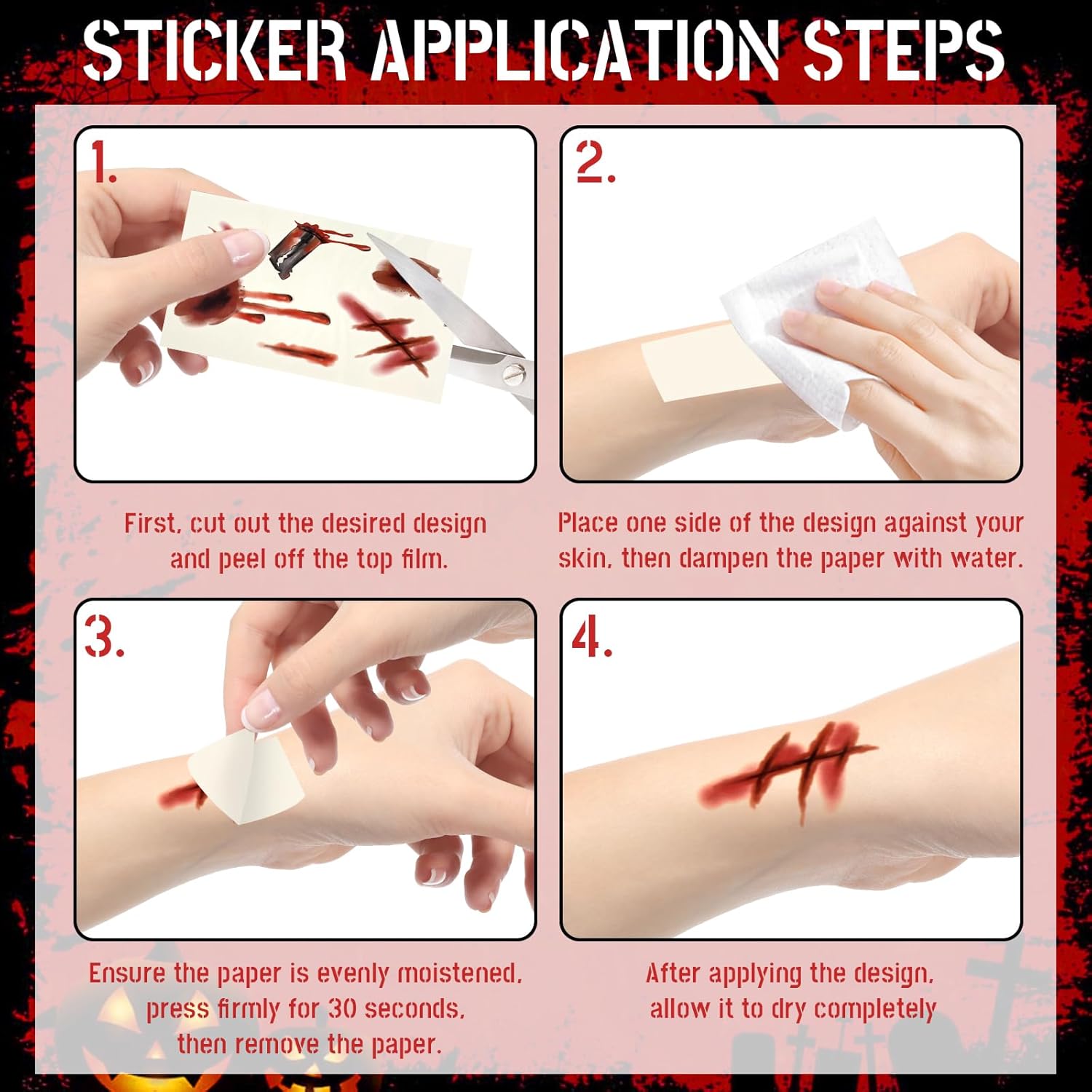 STICKER APPLICATION STEPS

1.

First, cut out the desired design and peel off the top film.

2.

Place one side of the design against your skin, then dampen the paper with water.

3.

Ensure the paper is evenly moistened, press firmly for 30 seconds, then remove the paper.

4.

After applying the design, allow it to dry completely