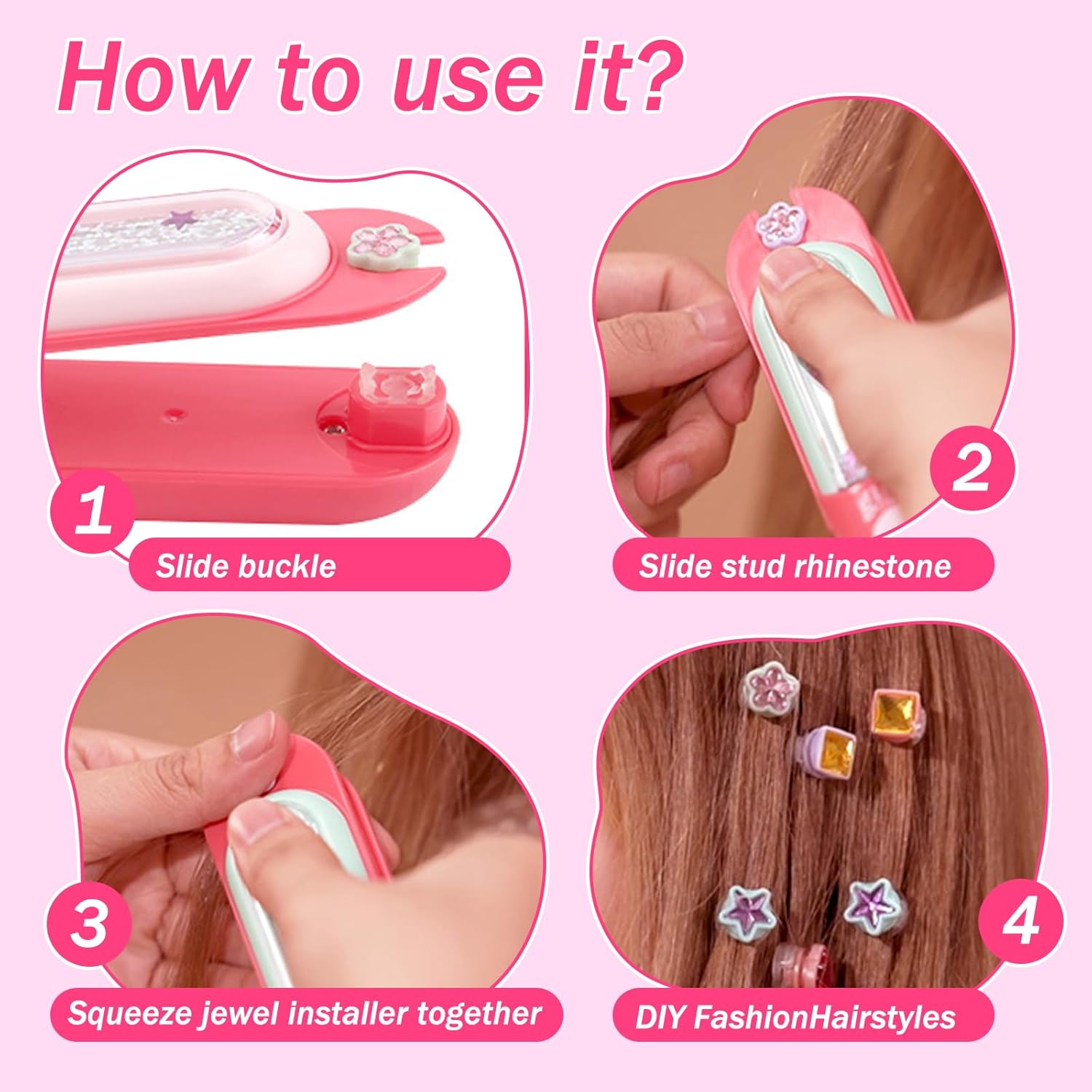 How to use it?

1

Slide buckle

2

Slide stud rhinestone

3

Squeeze jewel installer together

4

DIY FashionHairstyles