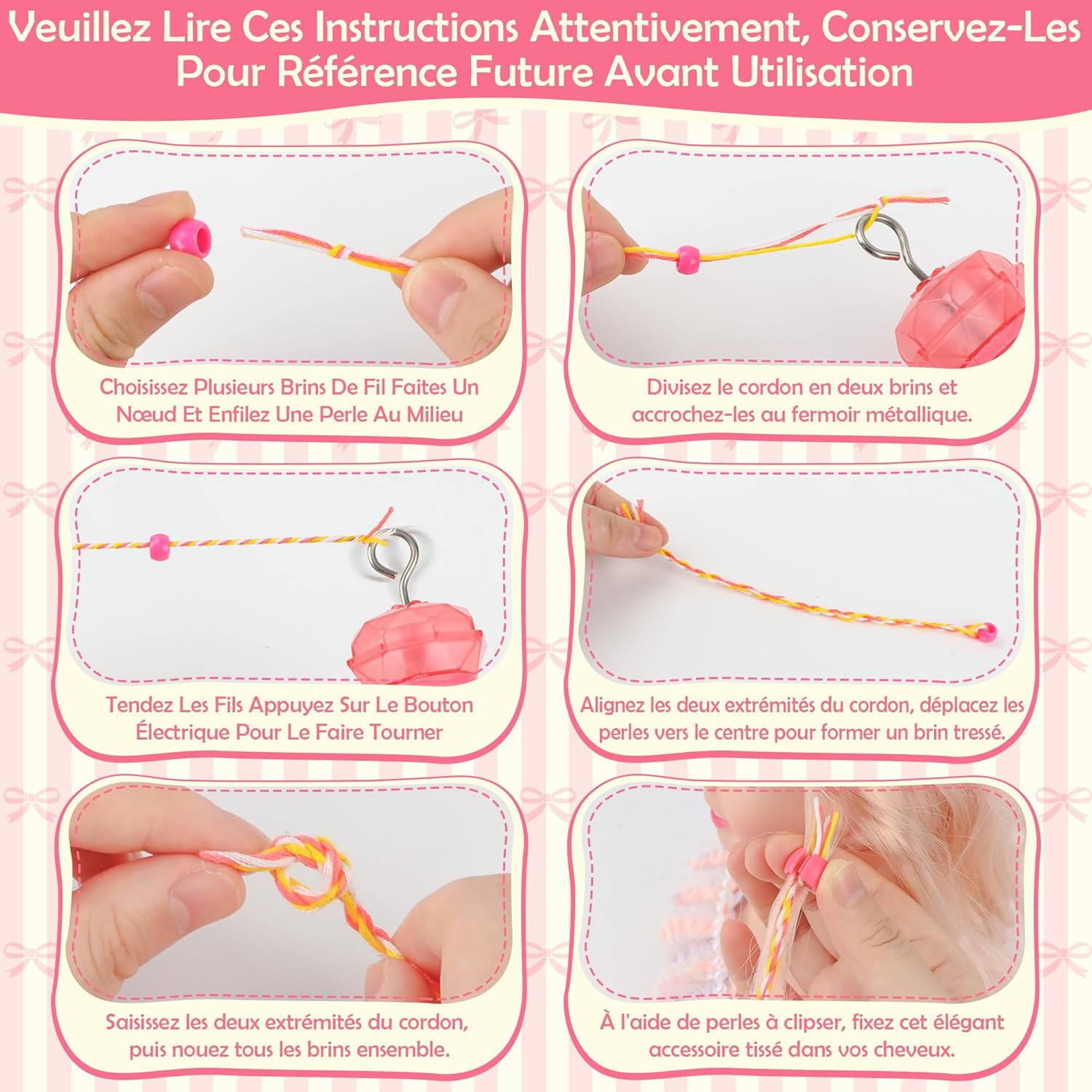 Veuillez Lire Ces Instructions Attentivement, Conservez-Les Pour Référence Future Avant Utilisation

Choisissez Plusieurs Brins De Fil Faites Un Nœud Et Enfilez Une Perle Au Milieu

Divisez le cordon en deux brins et accrochez-les au fermoir métallique.

Tendez Les Fils Appuyez Sur Le Bouton Électrique Pour Le Faire Tourner

Alignez les deux extrémités du cordon, déplacez les perles vers le centre pour former un brin tressé.

Saisissez les deux extrémités du cordon, puis nouez tous les brins ensemble.

À l'aide de perles à clipser, fixez cet élégant accessoire tissé dans vos cheveux.