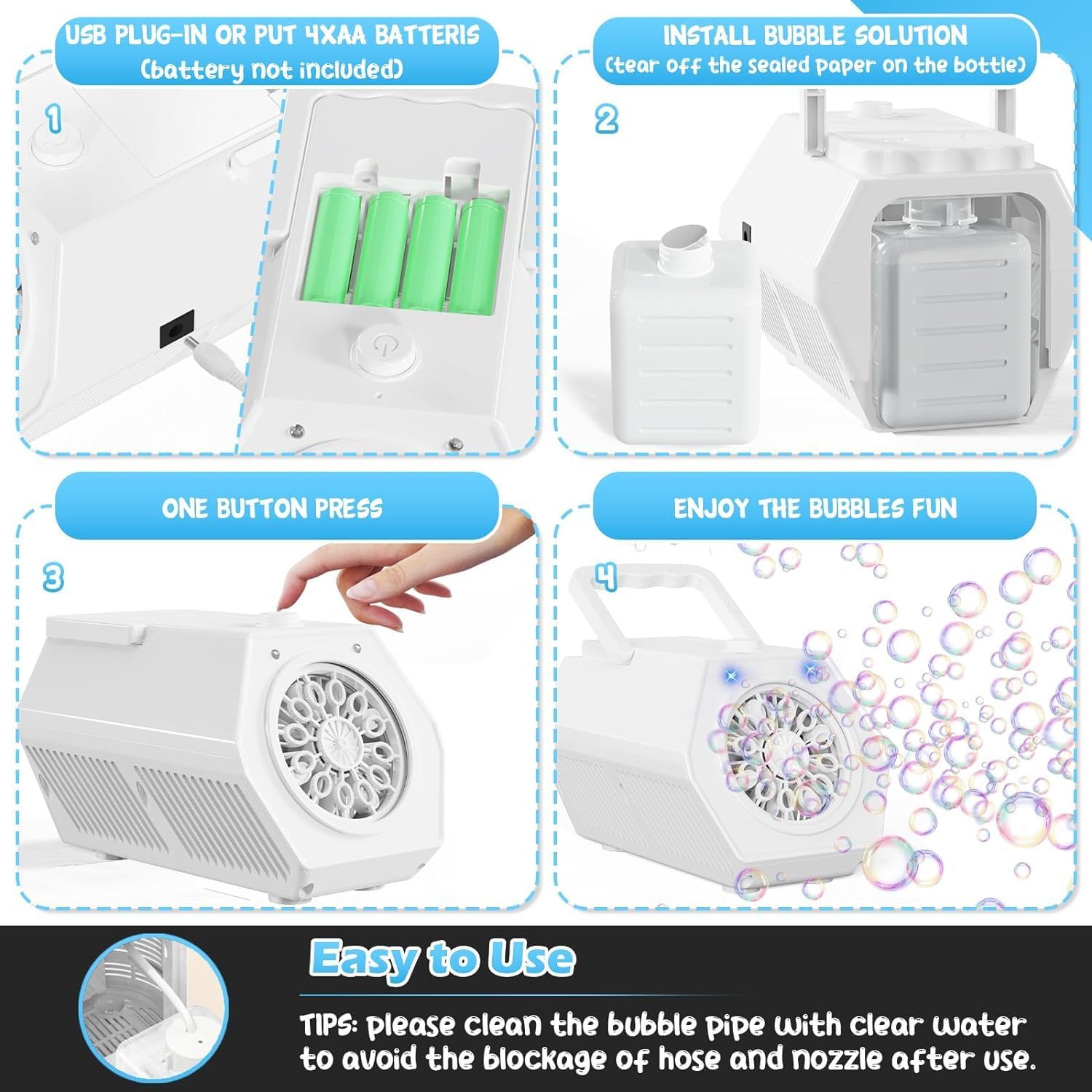 USB PLUG-IN OR PUT 4XAA BATTERIS
(battery not included)

1

INSTALL BUBBLE SOLUTION
(tear off the sealed paper on the bottle)

2

ONE BUTTON PRESS

3

ENJOY THE BUBBLES FUN

4

Easy to Use

TIPS: please clean the bubble pipe with clear water to avoid the blockage of hose and nozzle after use.