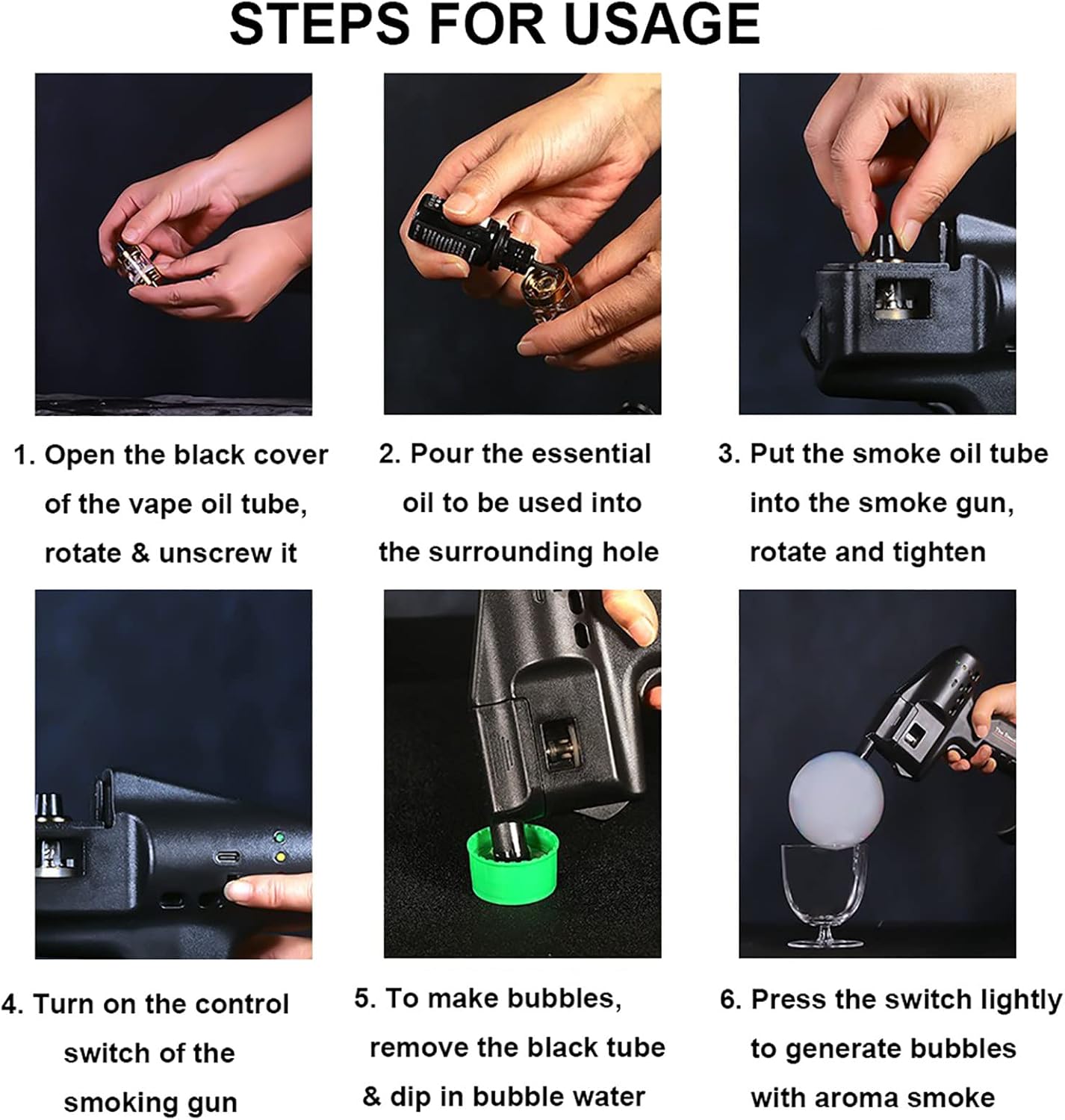 STEPS FOR USAGE

1. Open the black cover of the vape oil tube, rotate & unscrew it

2. Pour the essential oil to be used into the surrounding hole

3. Put the smoke oil tube into the smoke gun, rotate and tighten

4. Turn on the control switch of the smoking gun

5. To make bubbles, remove the black tube & dip in bubble water

6. Press the switch lightly to generate bubbles with aroma smoke