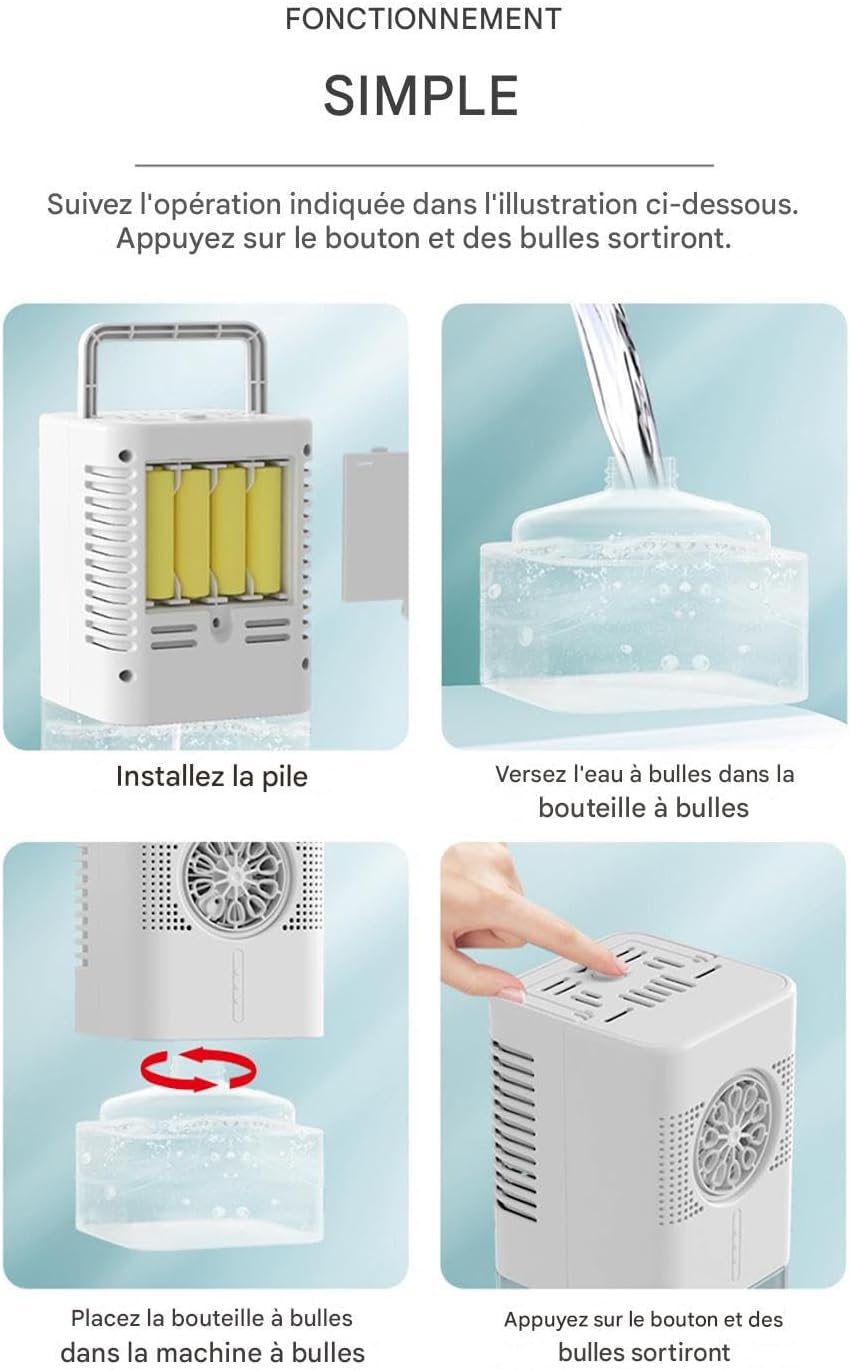 FONCTIONNEMENT

SIMPLE

Suivez l'opération indiquée dans l'illustration ci-dessous. Appuyez sur le bouton et des bulles sortiront.

Installez la pile

Versez l'eau à bulles dans la bouteille à bulles

Placez la bouteille à bulles dans la machine à bulles

Appuyez sur le bouton et des bulles sortiront