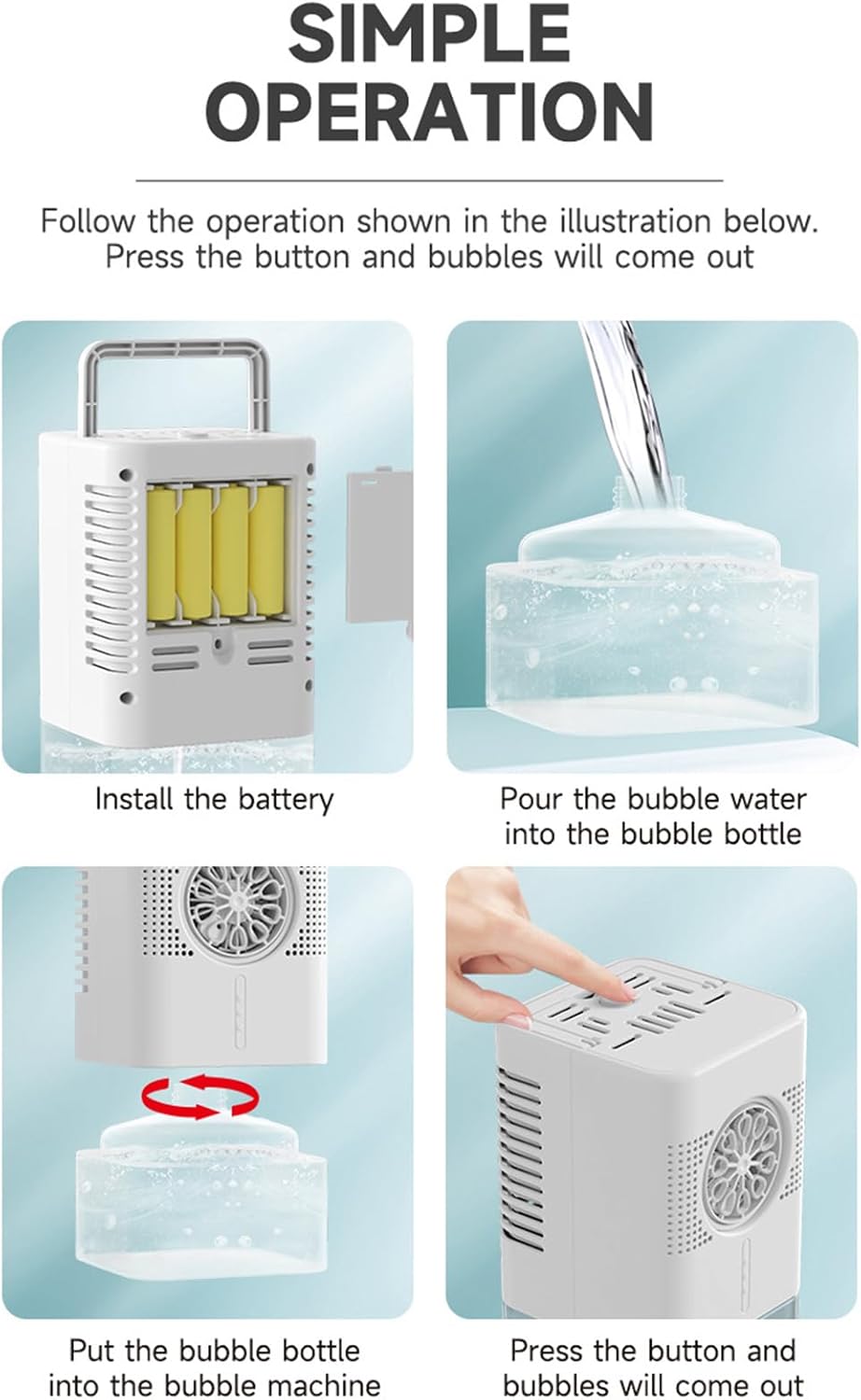 SIMPLE OPERATION

Follow the operation shown in the illustration below. Press the button and bubbles will come out

Install the battery

Pour the bubble water into the bubble bottle

Put the bubble bottle into the bubble machine

Press the button and bubbles will come out