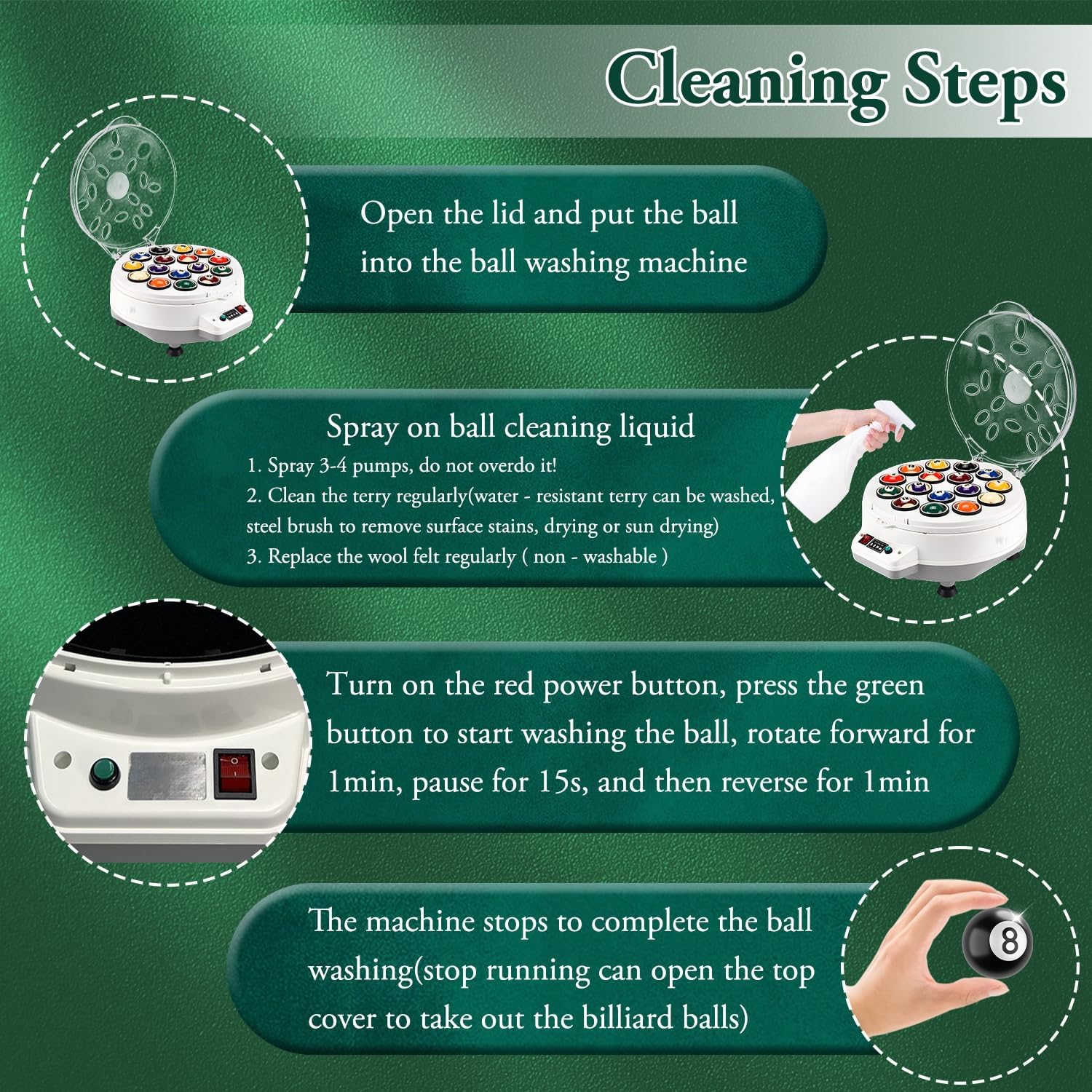 Cleaning Steps

Open the lid and put the ball into the ball washing machine

Spray on ball cleaning liquid
1. Spray 3-4 pumps, do not overdo it!
2. Clean the terry regularly(water - resistant terry can be washed, steel brush to remove surface stains, drying or sun drying)
3. Replace the wool felt regularly ( non - washable )

Turn on the red power button, press the green button to start washing the ball, rotate forward for 1min, pause for 15s, and then reverse for 1min

The machine stops to complete the ball washing(stop running can open the top cover to take out the billiard balls)

8