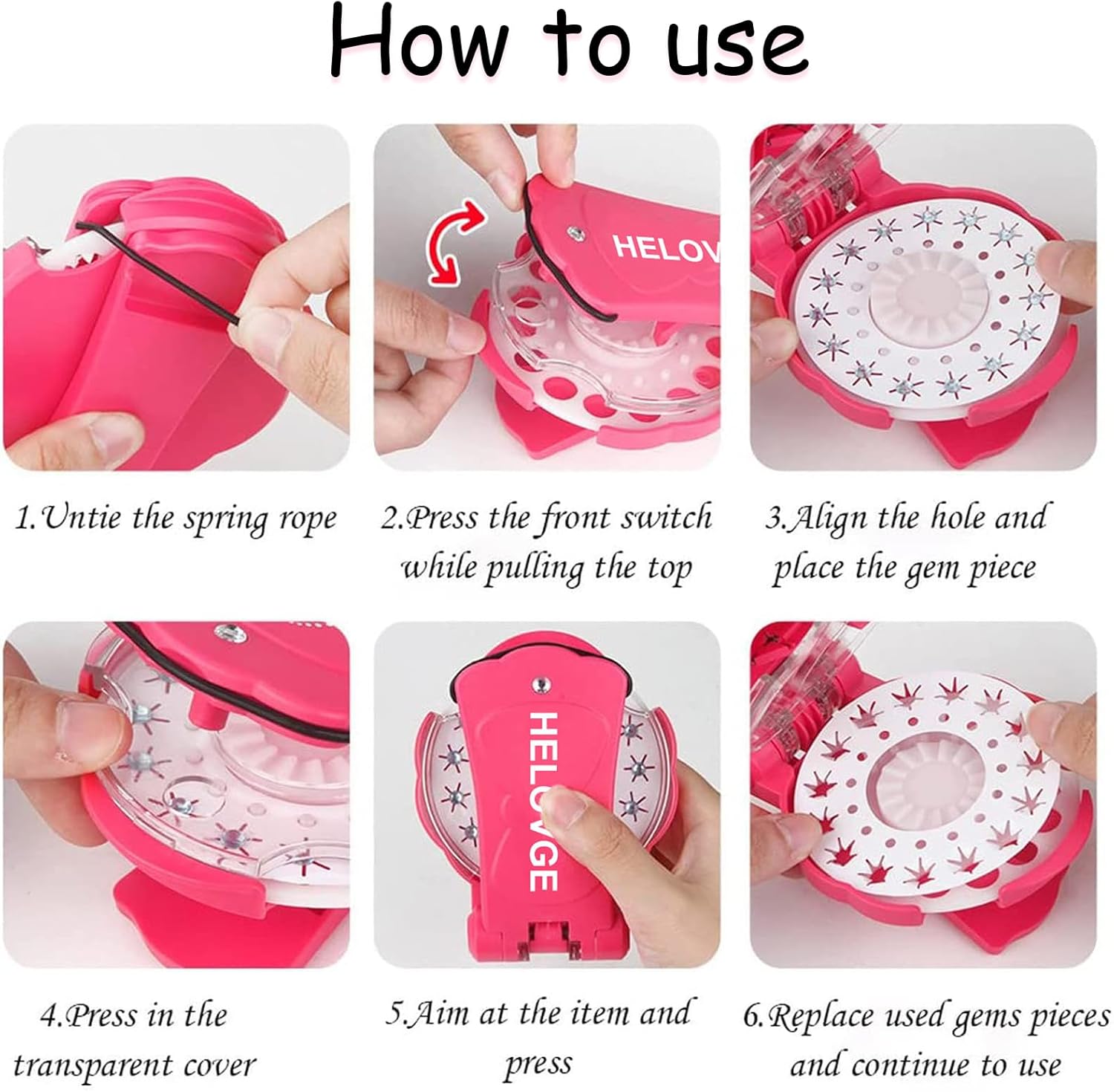 How to use

HELOV

1.Untie the spring rope

2.Press the front switch while pulling the top

3.Align the hole and place the gem piece

HELOVGE

4.Press in the transparent cover

5.Aim at the item and press

6.Replace used gems pieces and continue to use