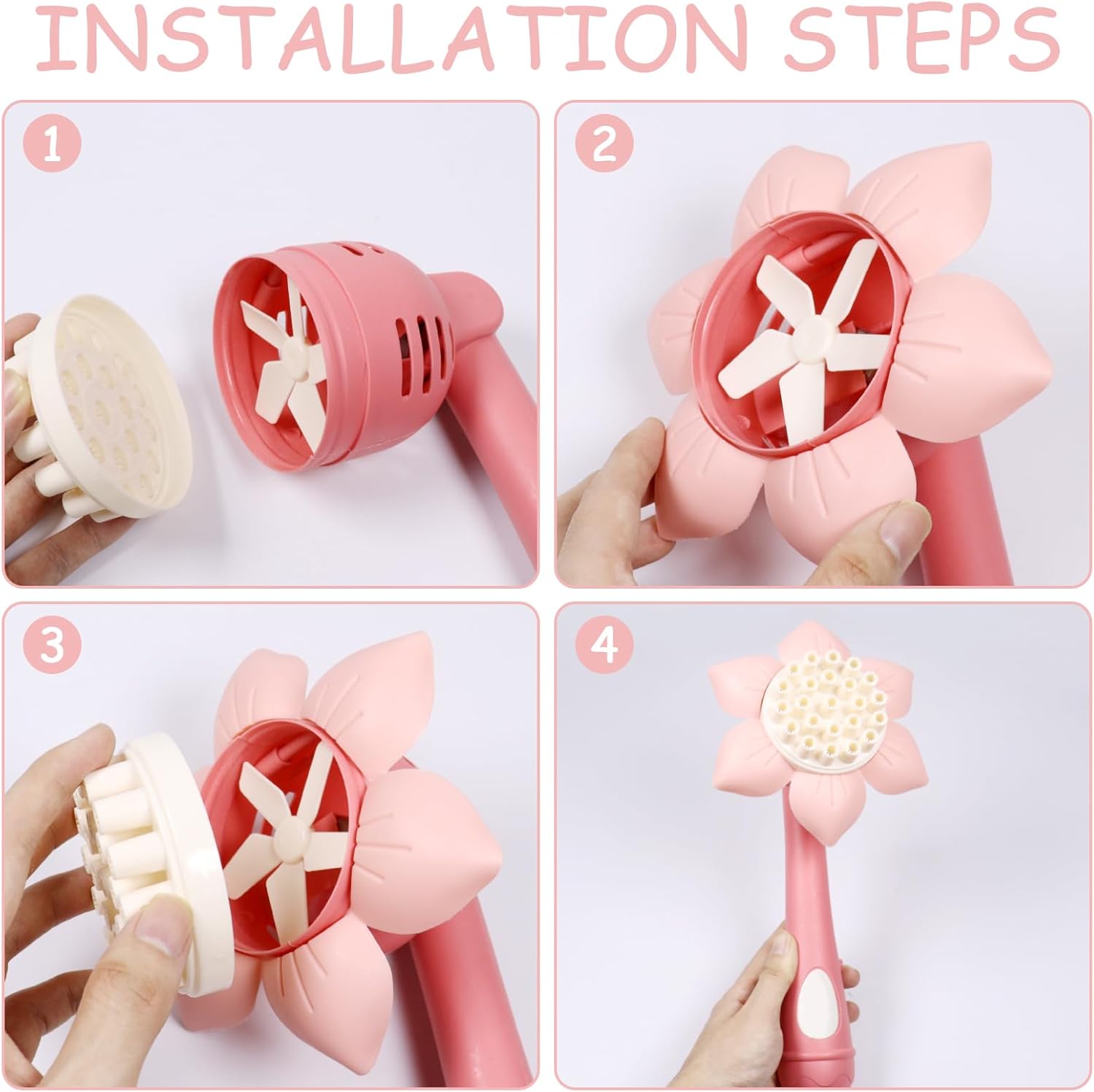 INSTALLATION STEPS

1

2

3

4