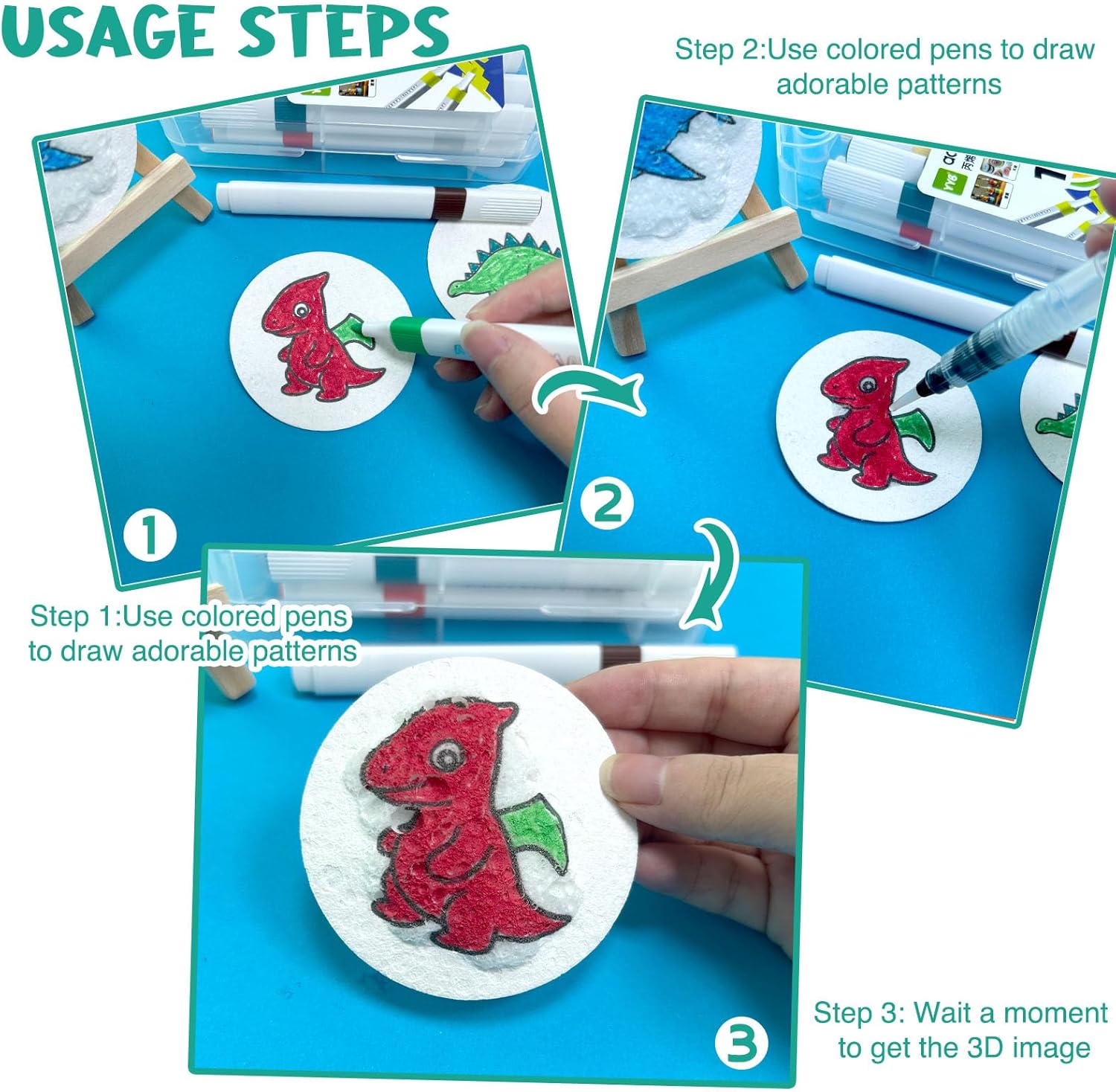 USAGE STEPS

Step 2:Use colored pens to draw adorable patterns

1

2

Step 1:Use colored pens to draw adorable patterns

3

Step 3: Wait a moment to get the 3D image