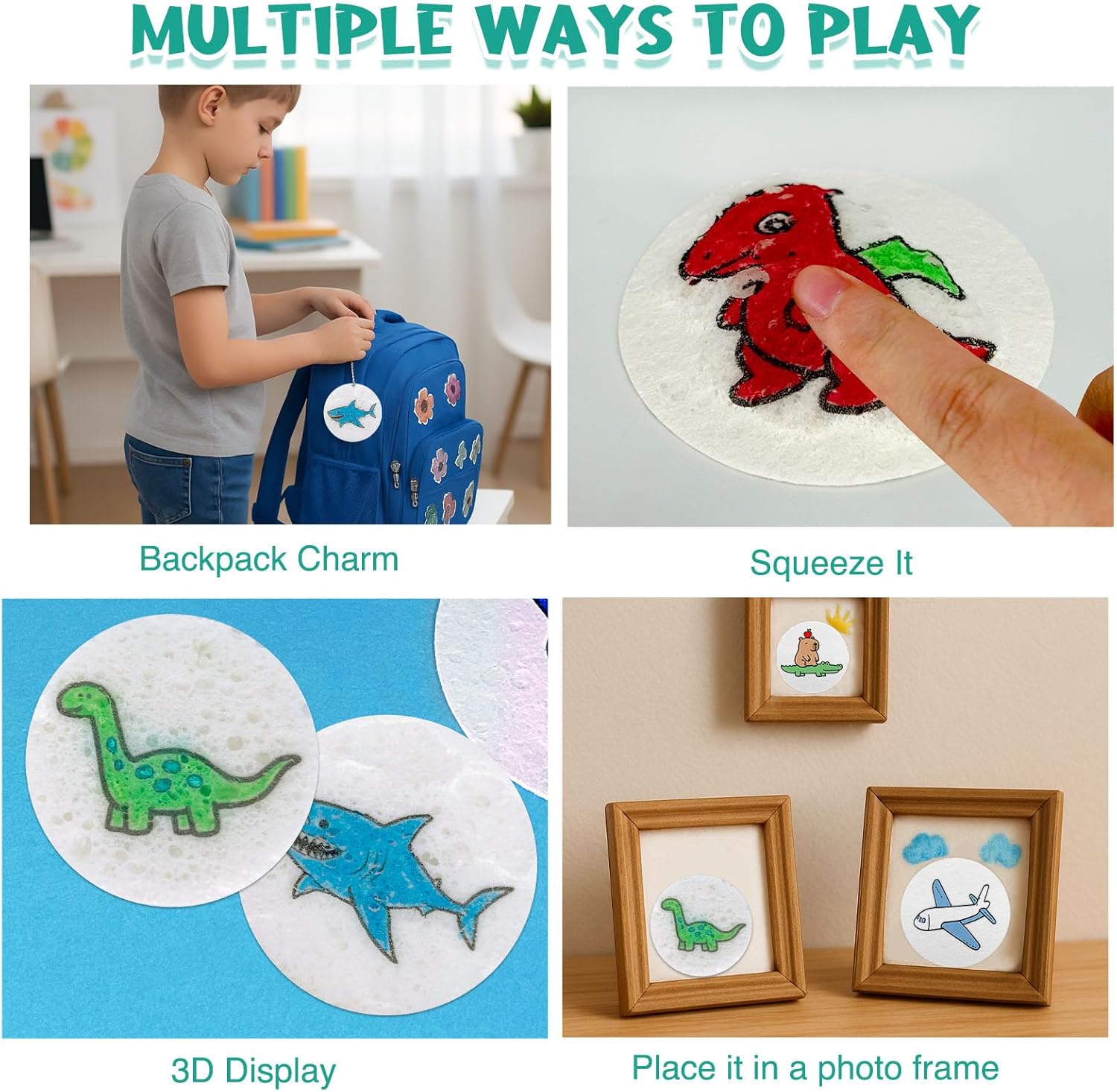 MULTIPLE WAYS TO PLAY

Backpack Charm

Squeeze It

3D Display

Place it in a photo frame