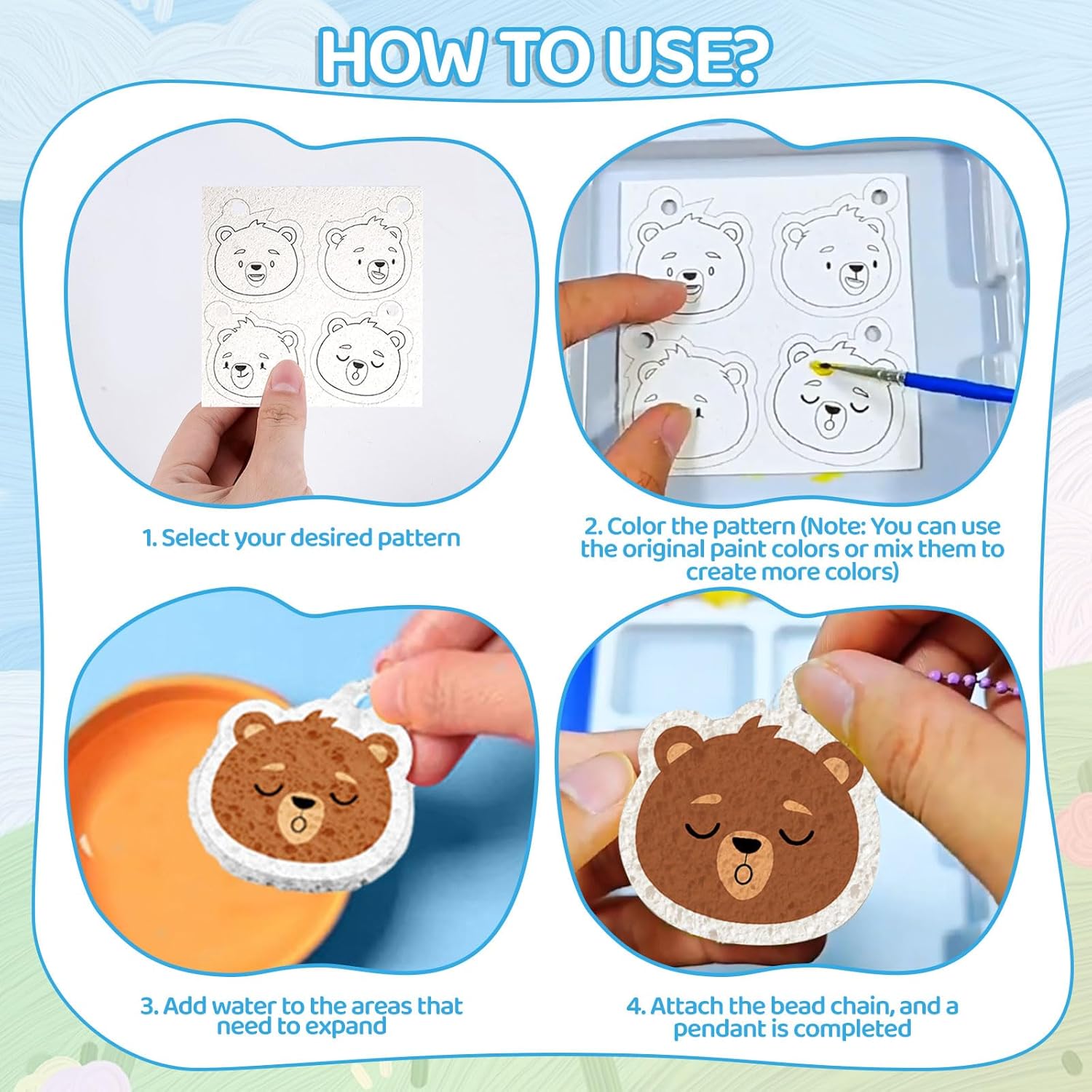 HOW TO USE?

1. Select your desired pattern

2. Color the pattern (Note: You can use the original paint colors or mix them to create more colors)

3. Add water to the areas that need to expand

4. Attach the bead chain, and a pendant is completed