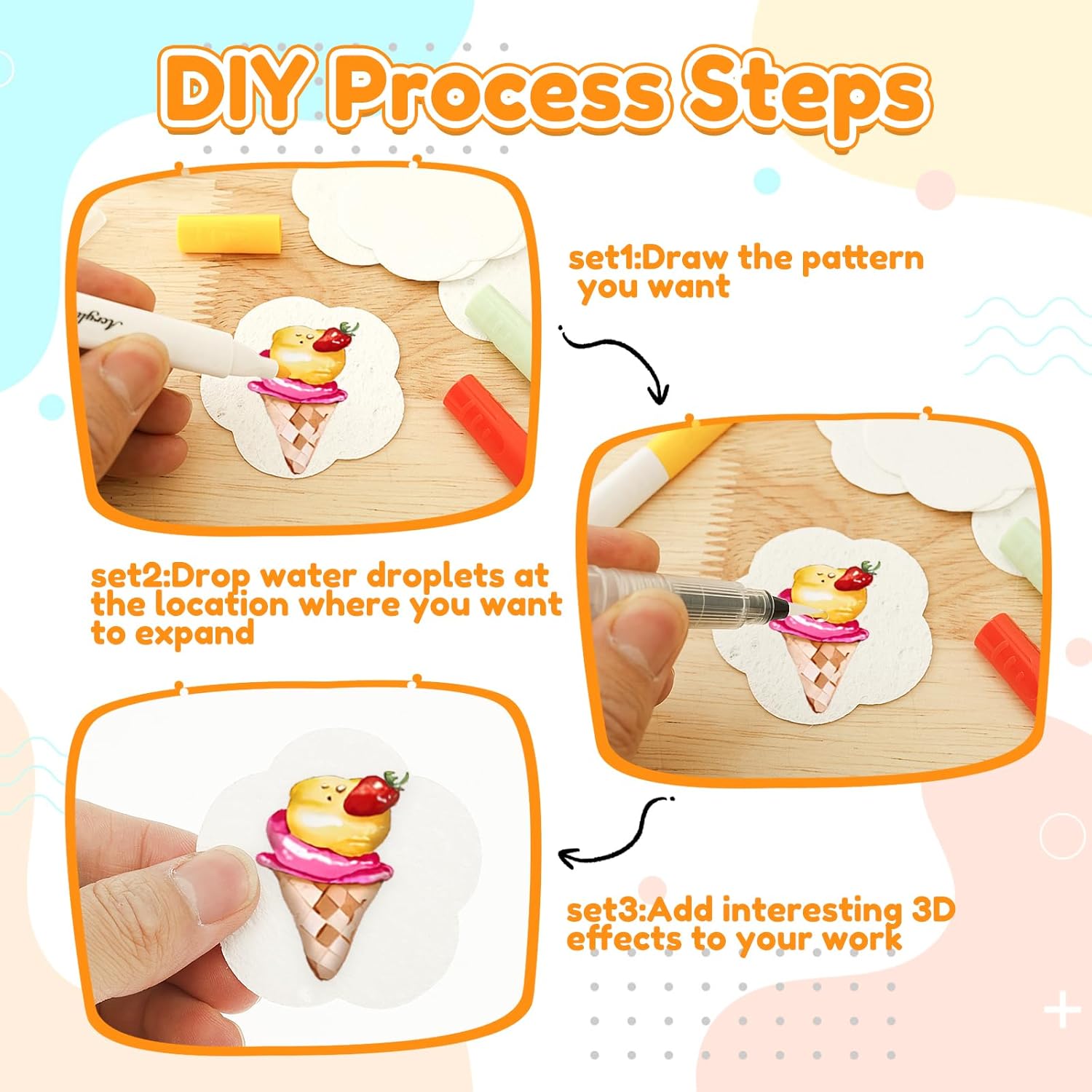 DIY Process Steps

set1:Draw the pattern you want

set2:Drop water droplets at the location where you want to expand

set3:Add interesting 3D effects to your work