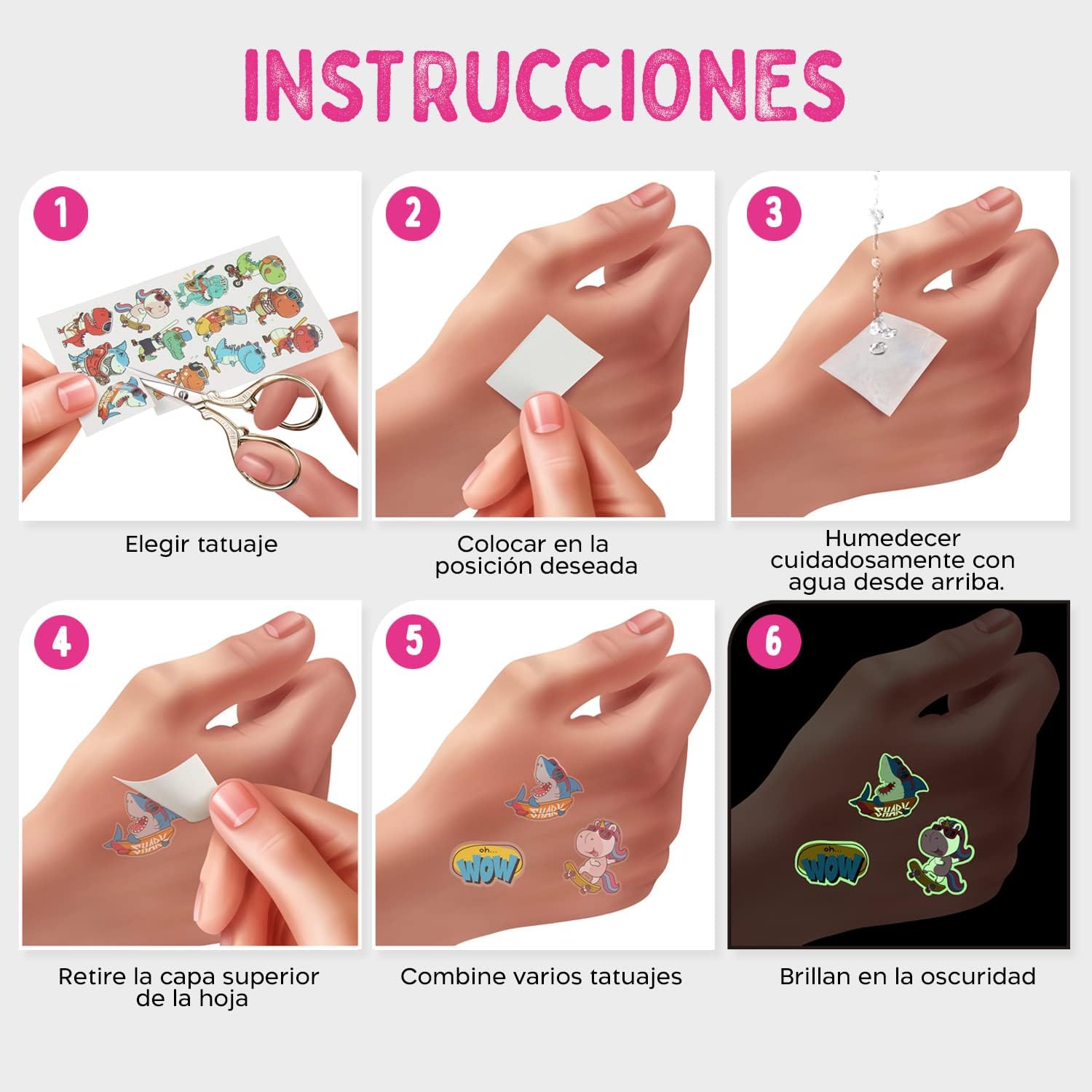 INSTRUCCIONES

1

Elegir tatuaje

2

Colocar en la posición deseada

3

Humedecer cuidadosamente con agua desde arriba.

4

SHARK

Retire la capa superior de la hoja

5

SHARK

oh... WOW

Combine varios tatuajes

6

SHARK

oh... WOW

Brillan en la oscuridad