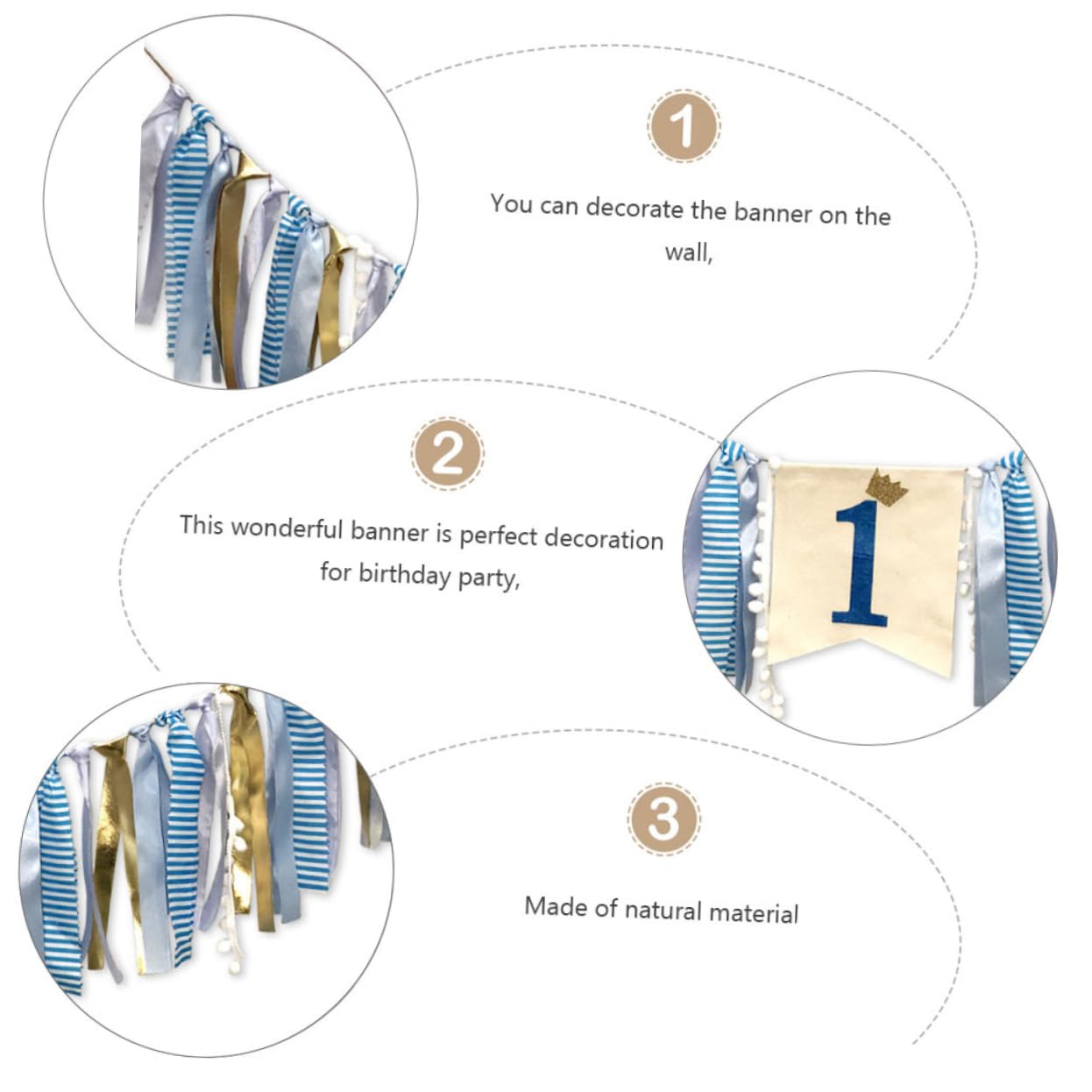 1

You can decorate the banner on the wall,

2

This wonderful banner is perfect decoration for birthday party,

1

3

Made of natural material