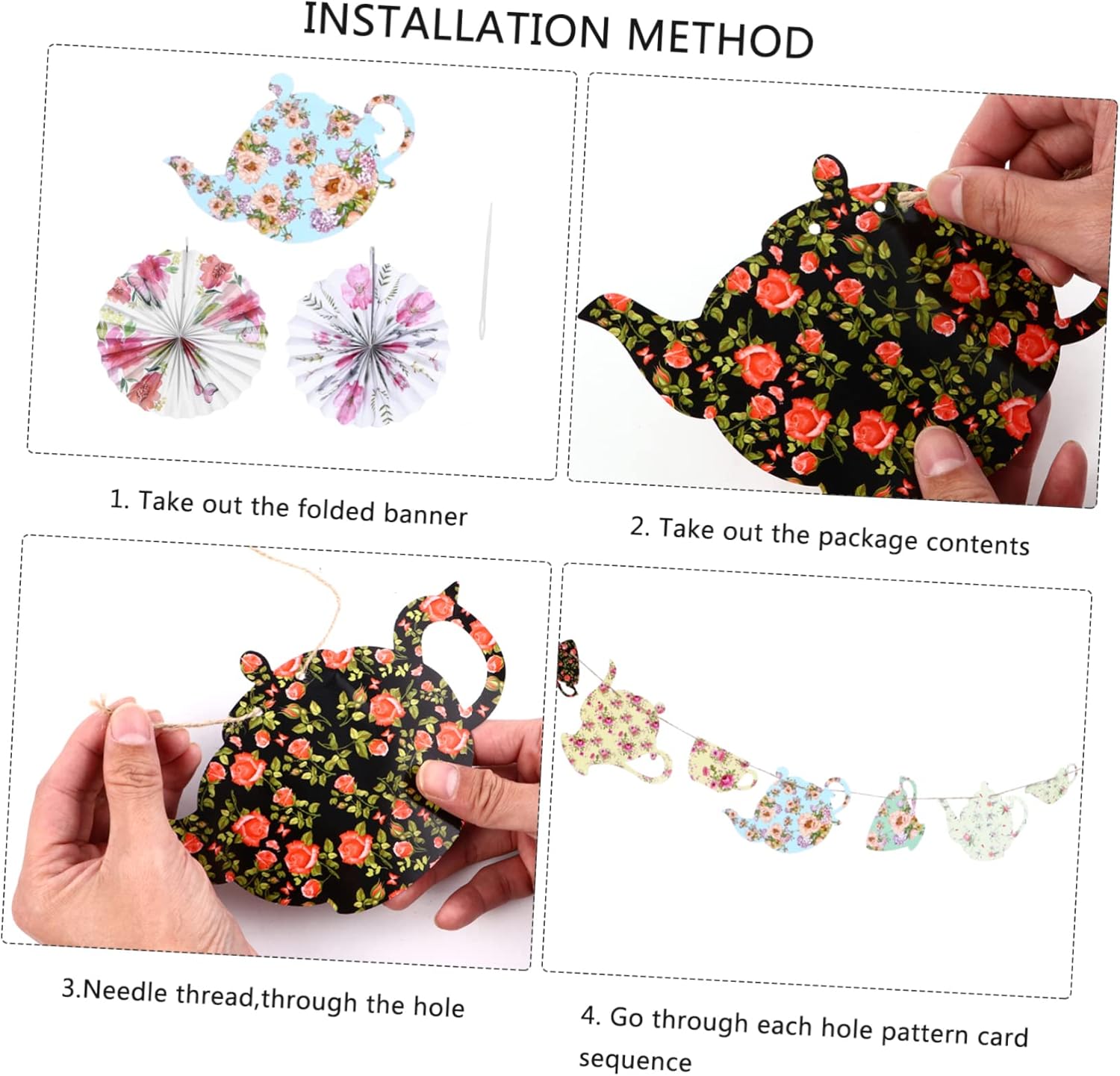 INSTALLATION METHOD

1. Take out the folded banner

2. Take out the package contents

3.Needle thread,through the hole

4. Go through each hole pattern card sequence